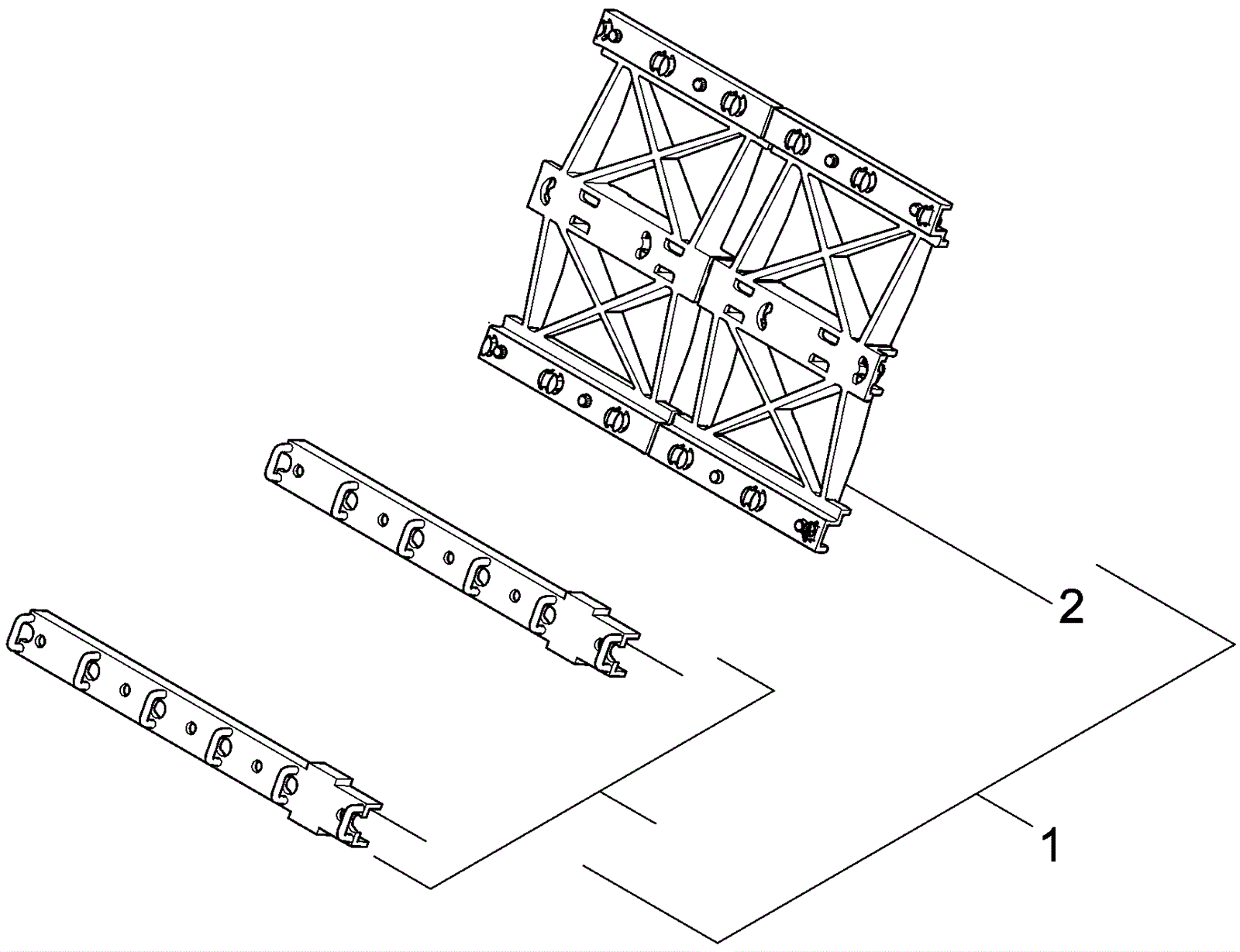 2

1