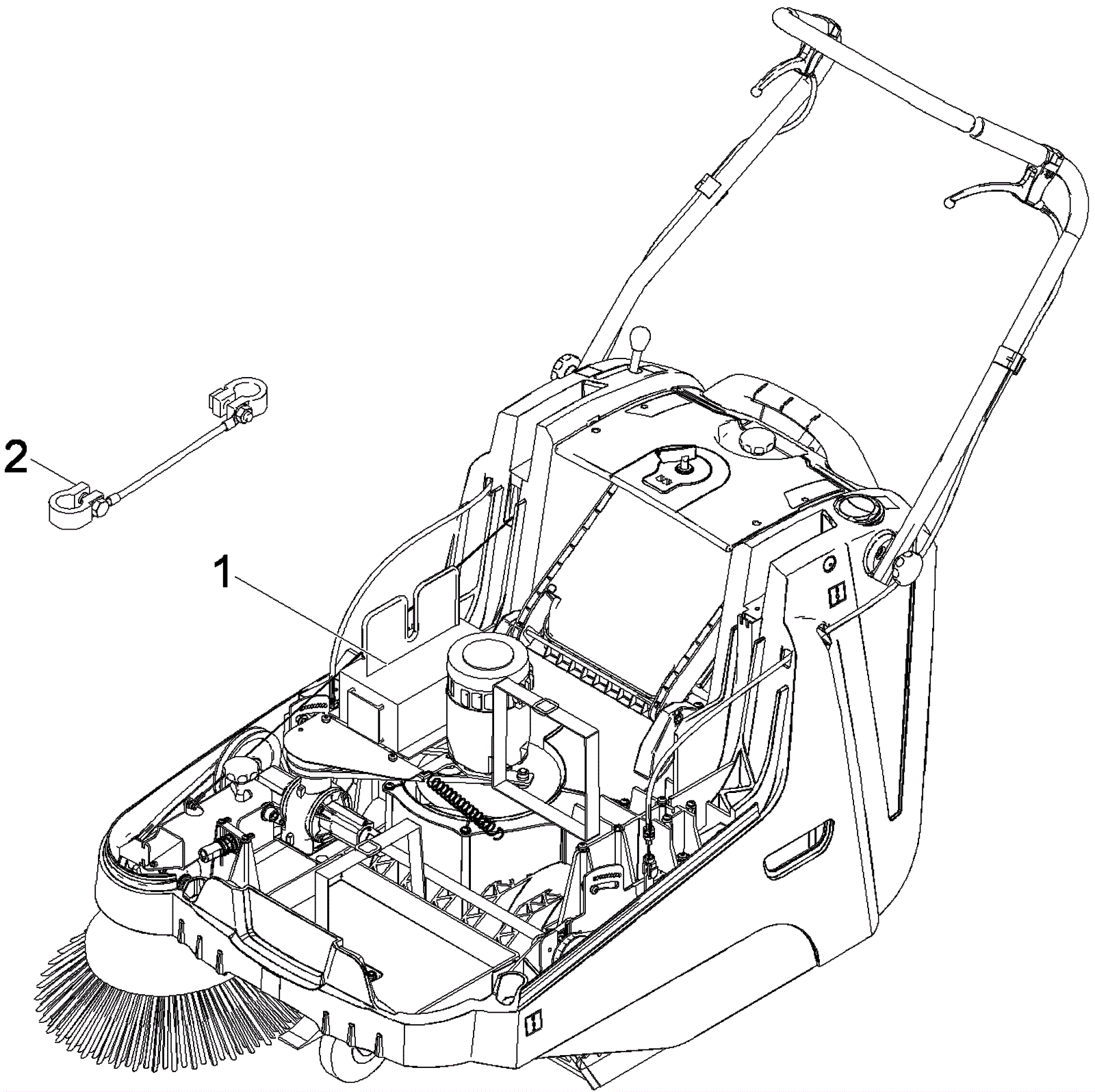 2

1