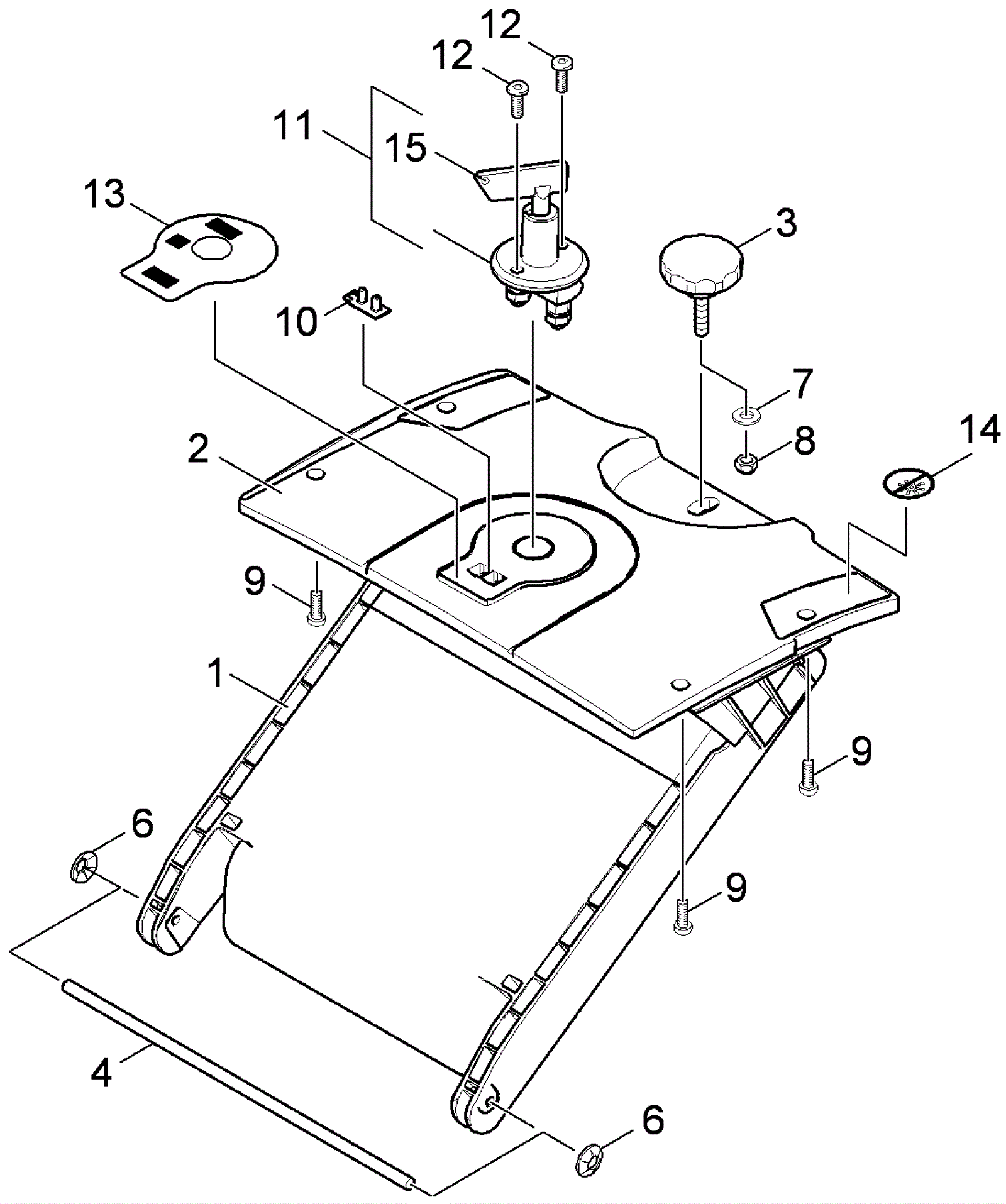 12
12
11
15
13
3
10
7
8
14
2
9
1
9
6
9
4
6