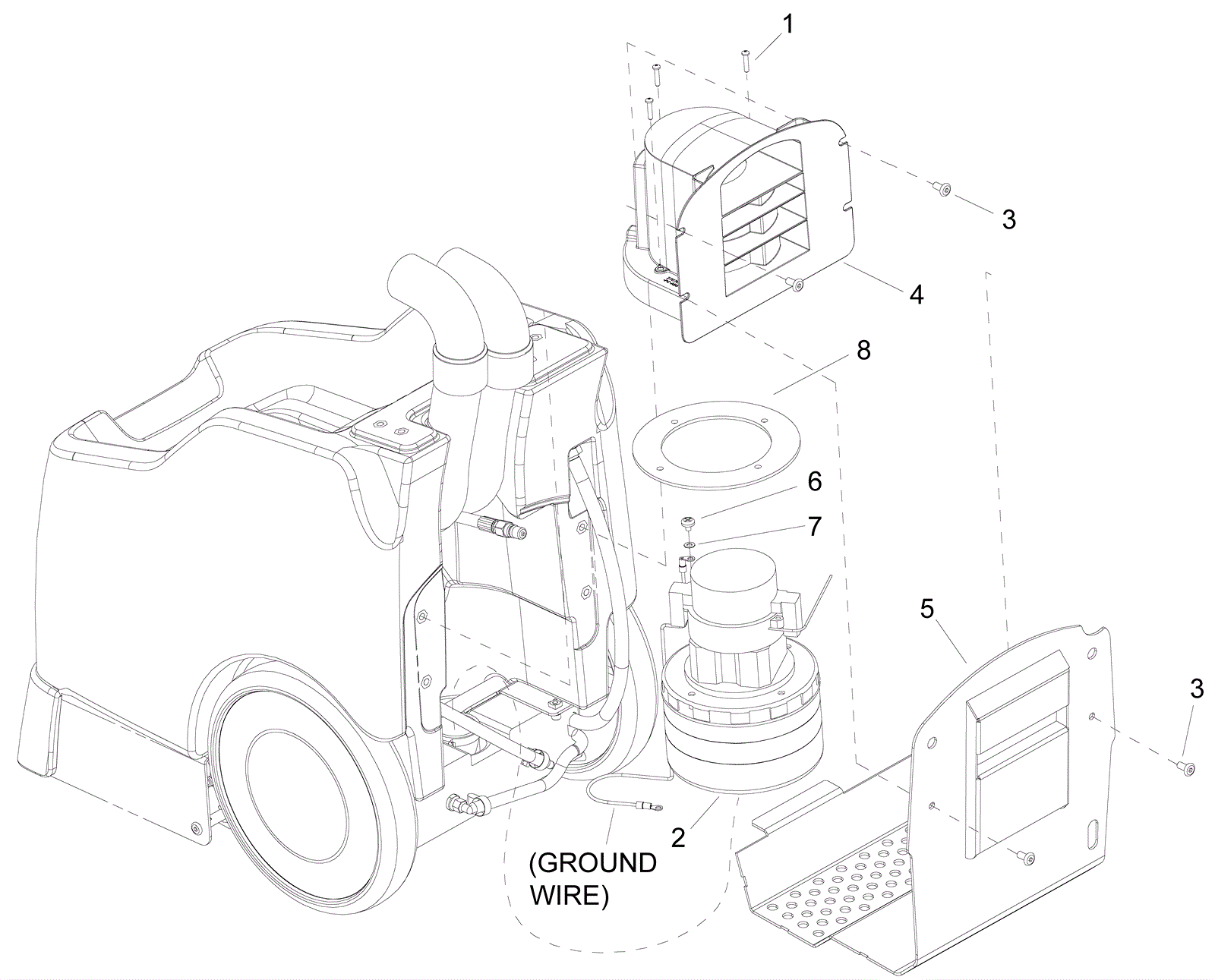 1

3

4

8

6

7

5

3

2

(GROUND WIRE)