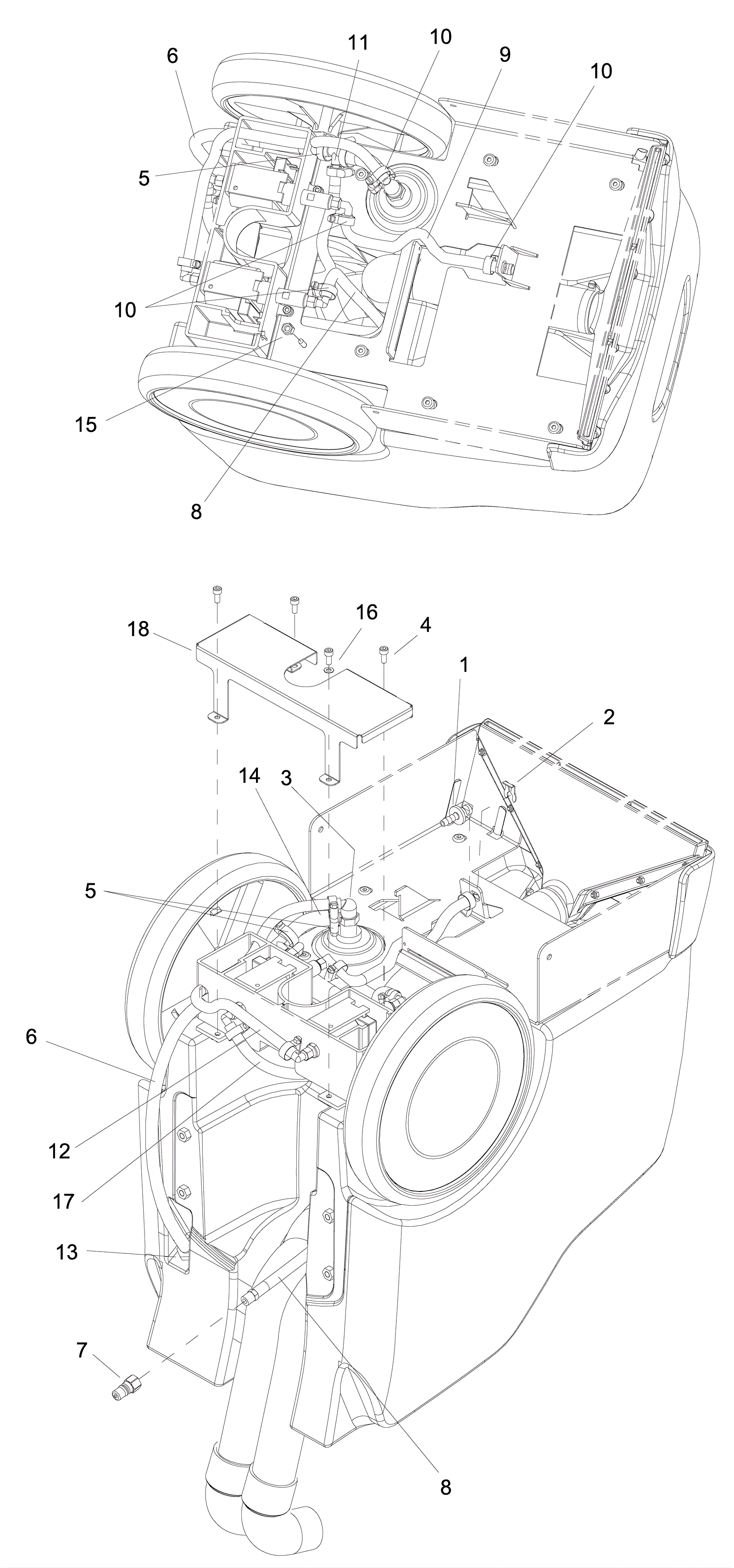 6
11
10
9
10
5
10
15
8
18
16
4
1
2
14
3
5
6
12
17
13
7
8