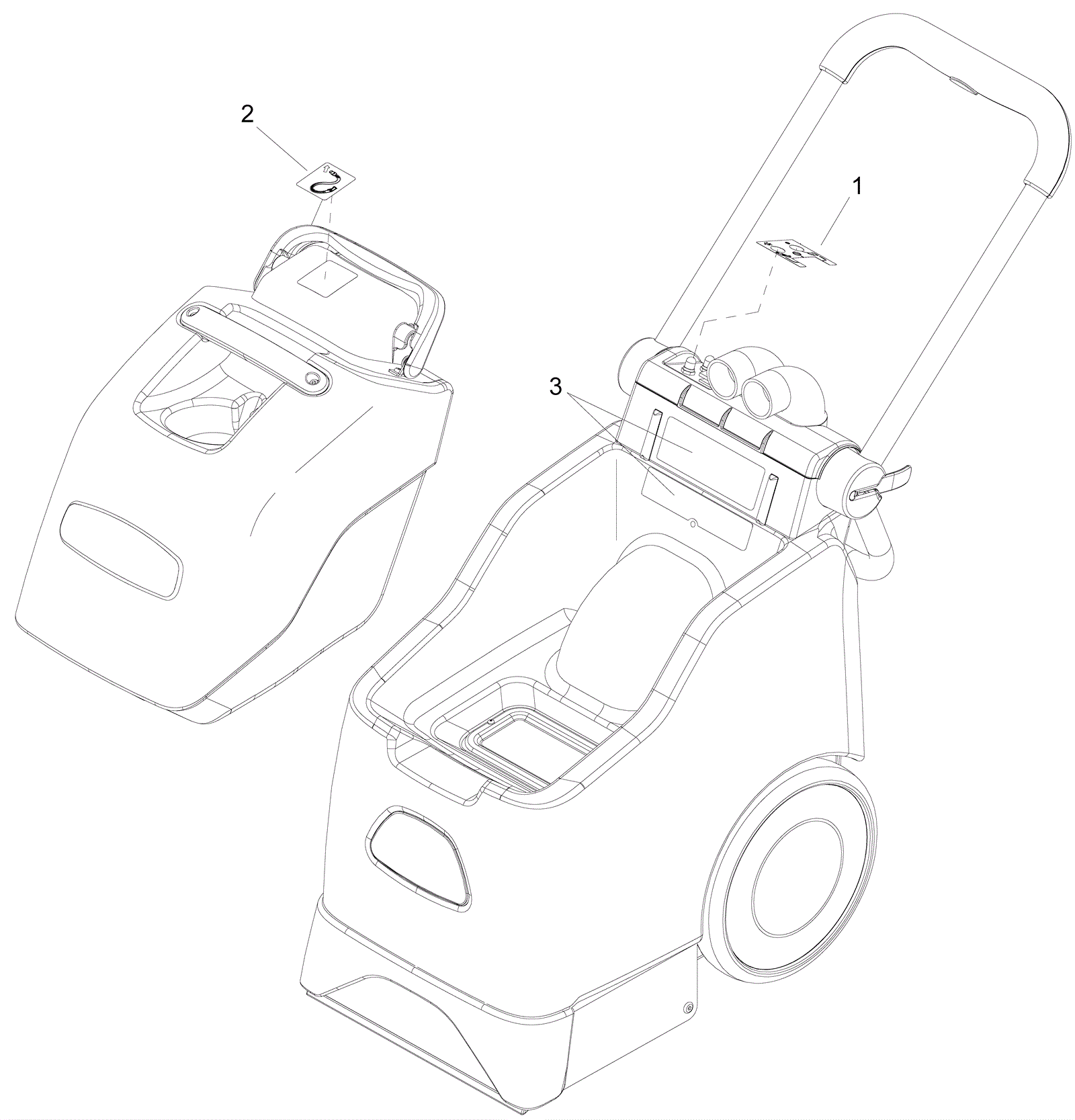 2

1

3