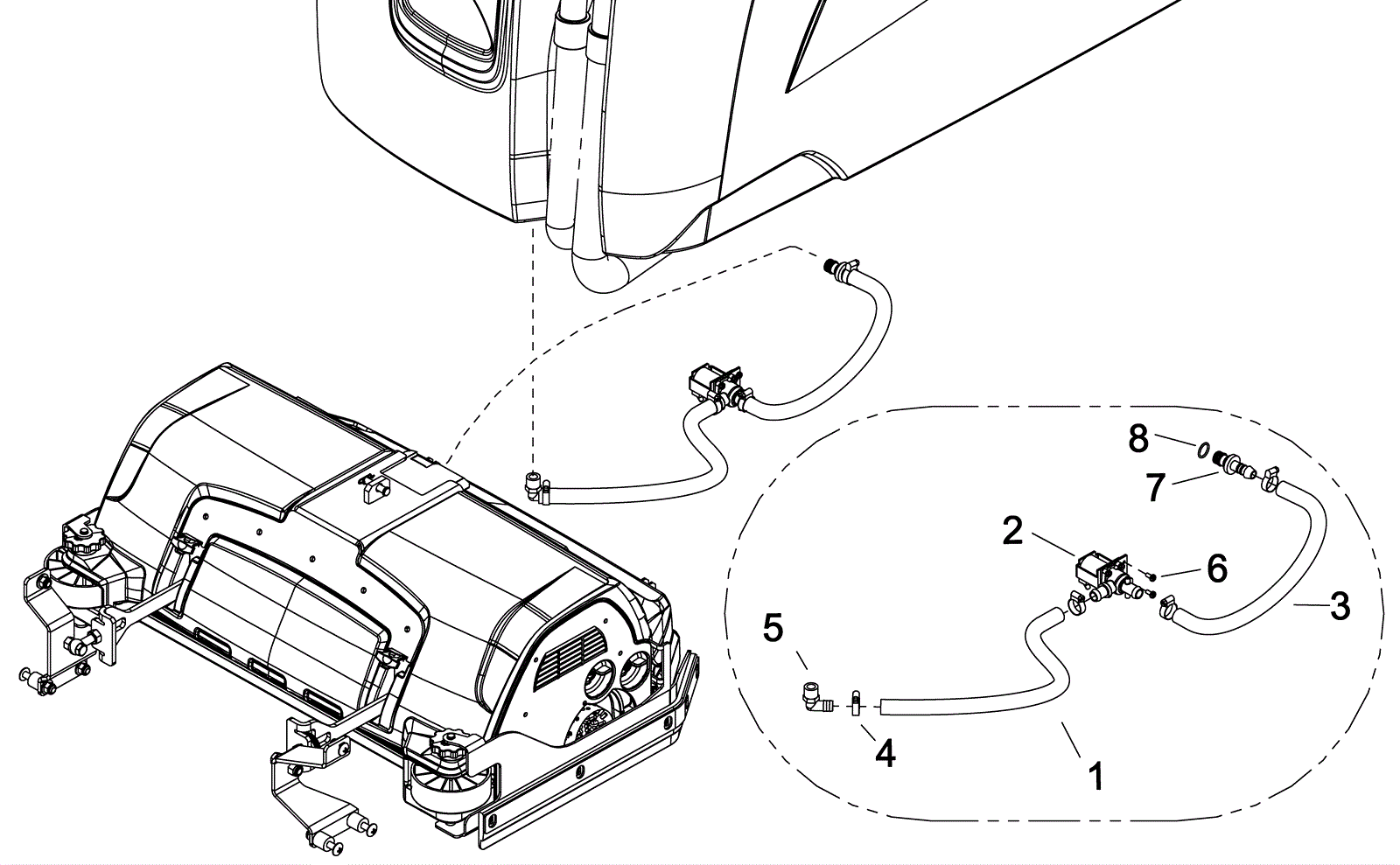 8
7
2
6
3
5
4
1