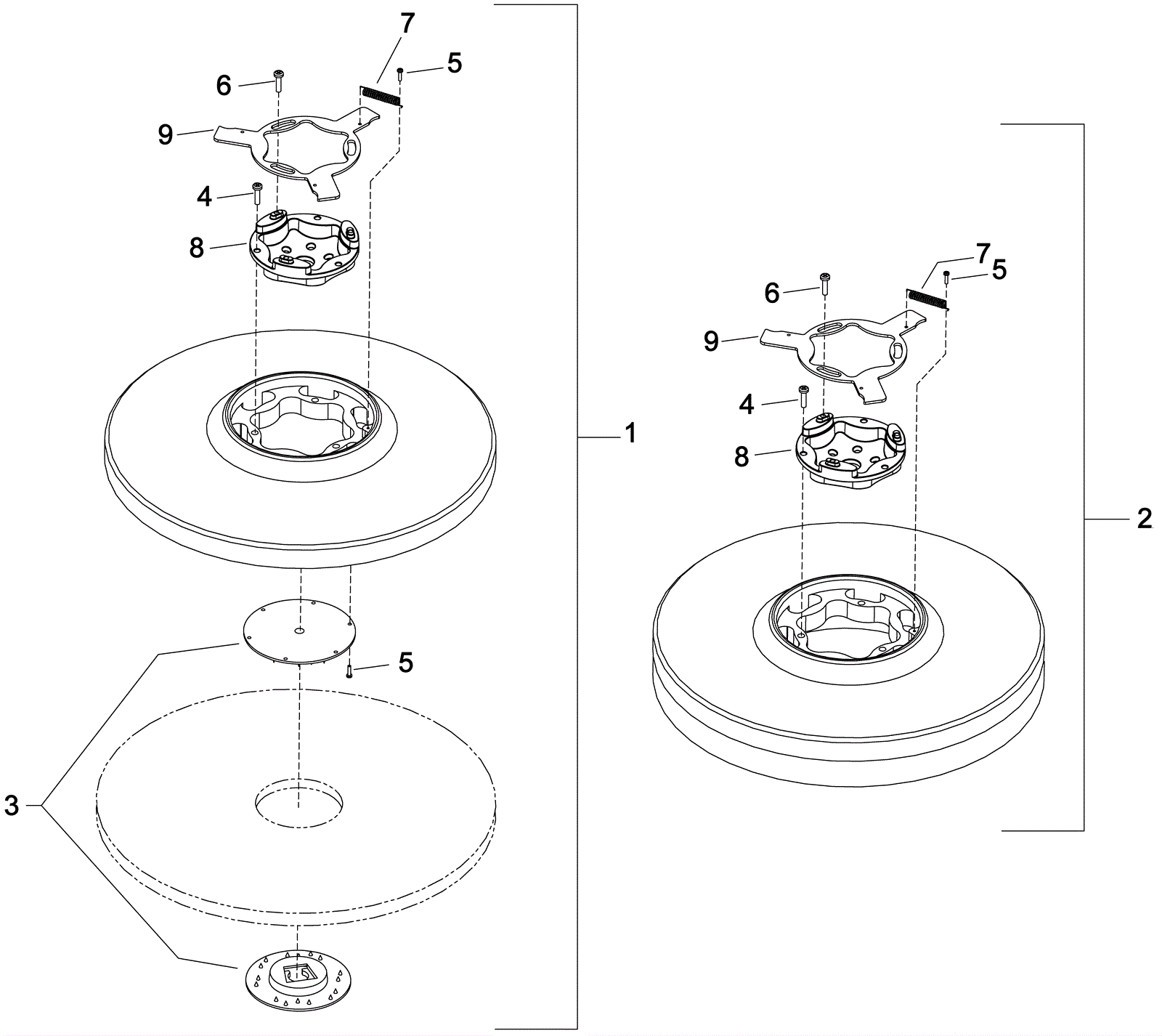 7
5
6
9
4
8
1
5
3
7
5
6
9
4
8
2