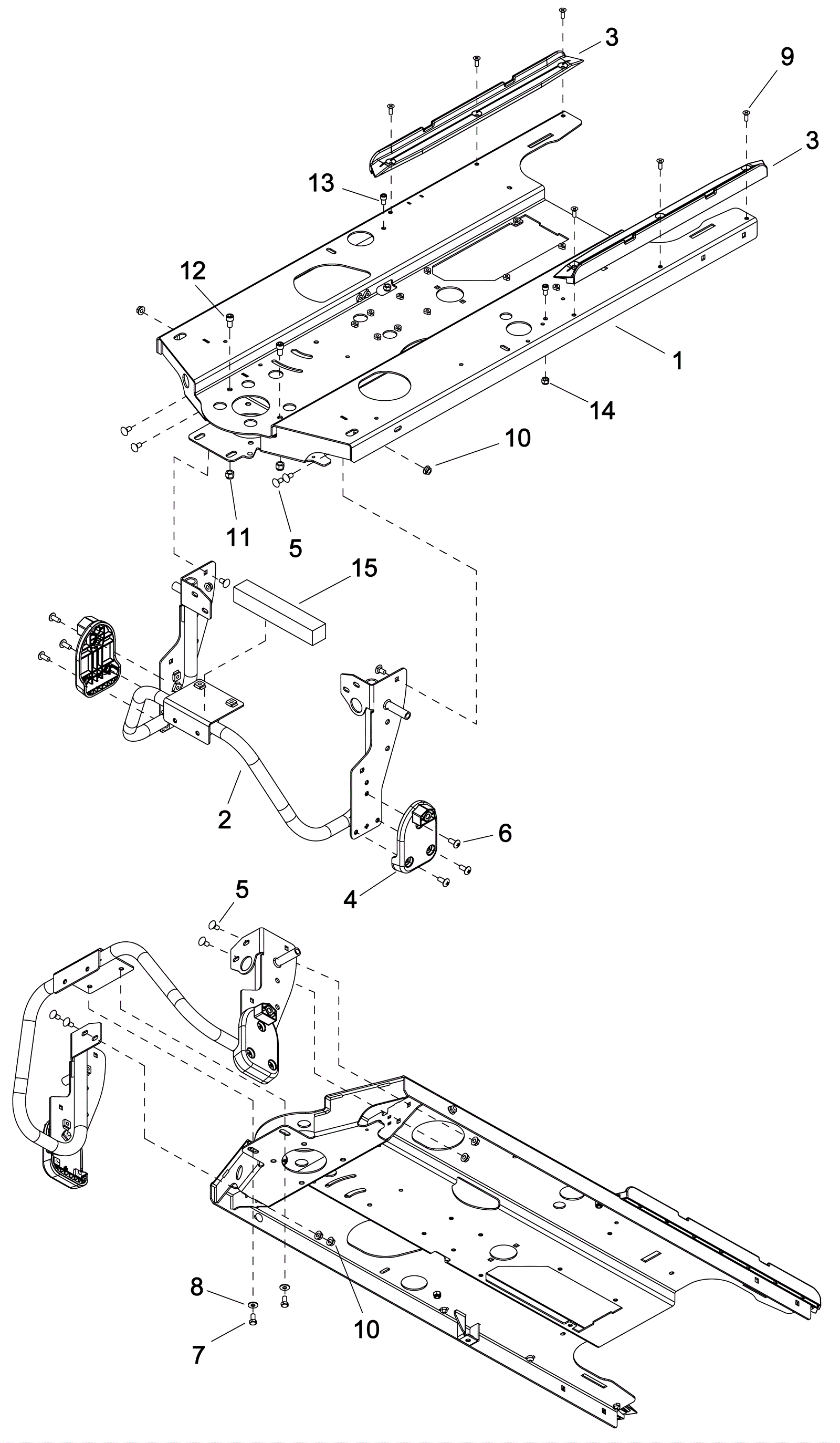 3
9
3
13
12
1
14
10
11
5
15
2
6
4
5
8
7
10