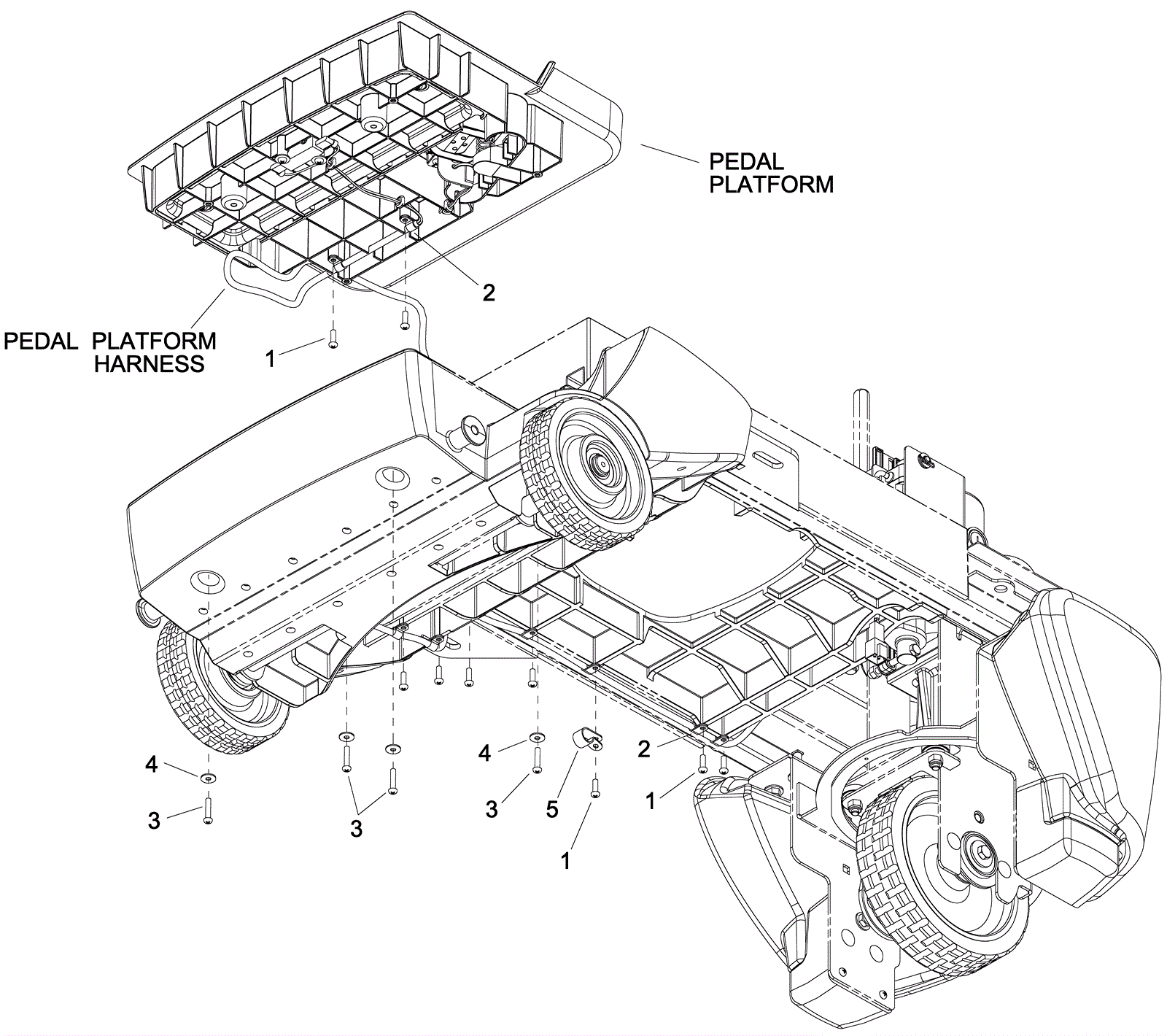 PEDAL PLATFORM

2

PEDAL PLATFORM HARNESS

1

4

3

3

4

3

5

1

2

1