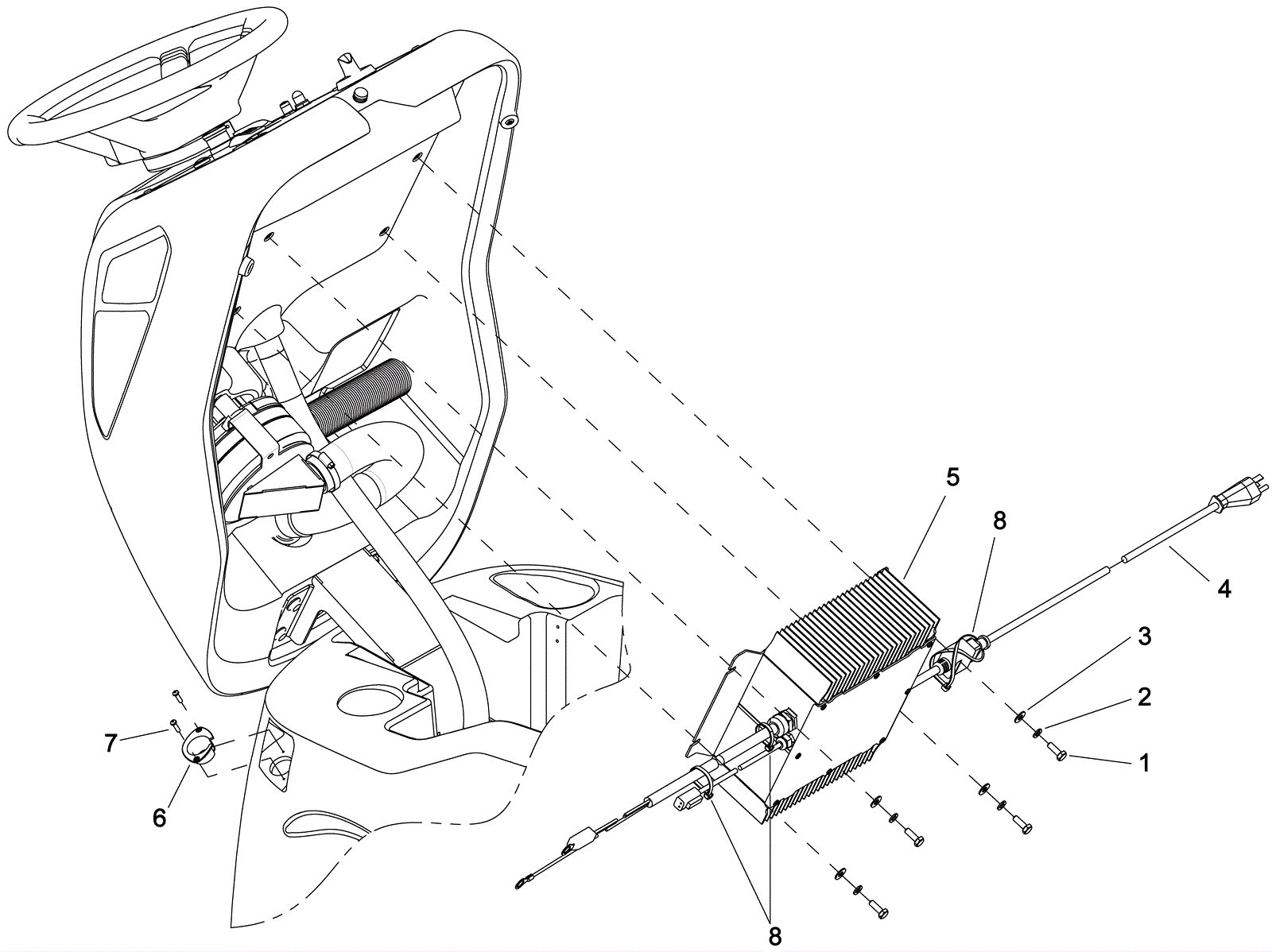 5
8
4
3
2
1
7
6
8