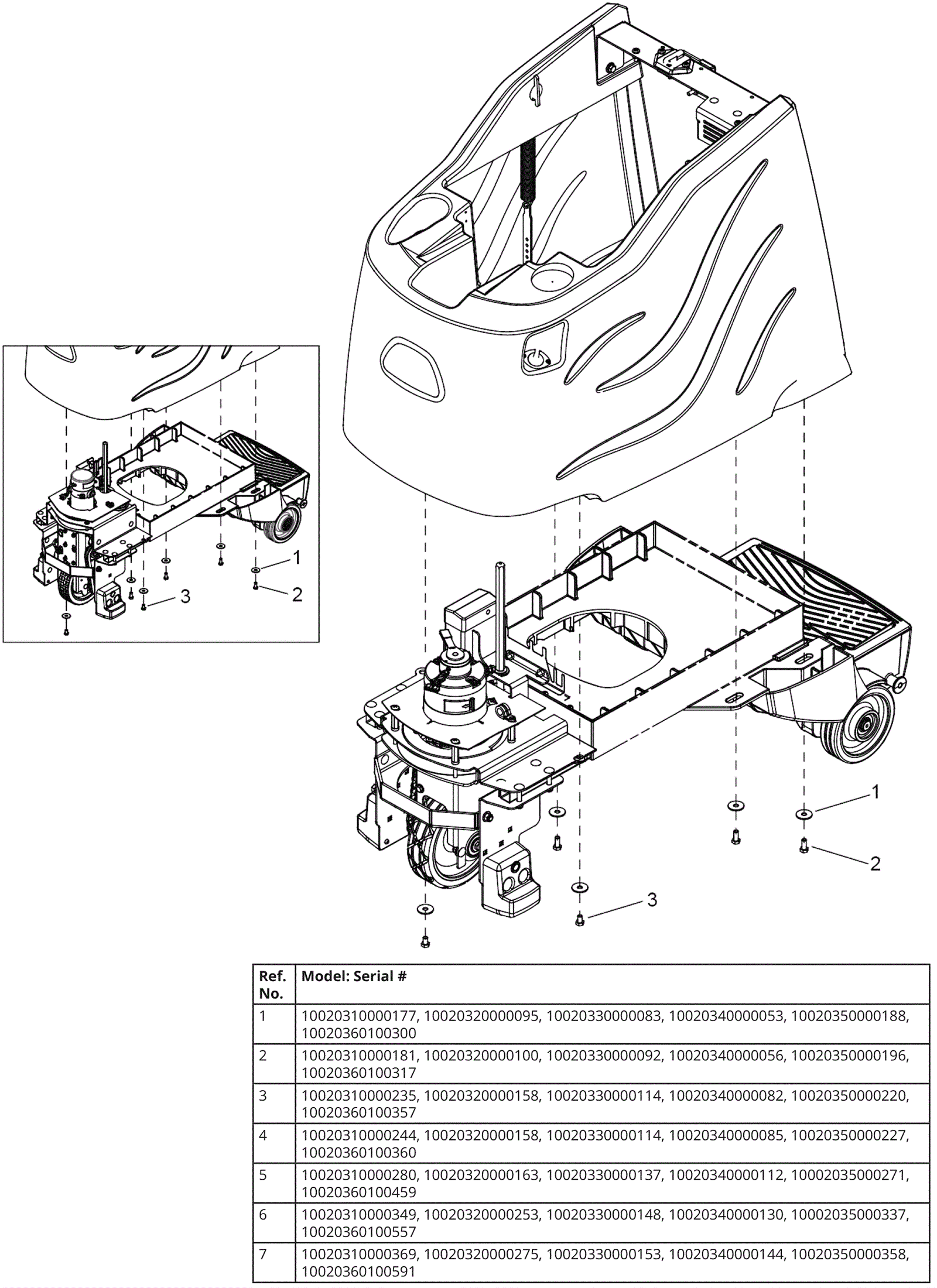 1
2
3

1
2
3

| Ref. No. | Model: Serial # |
|---|---|
| 1 | 10020310000177, 10020320000095, 10020330000083, 10020340000053, 10020350000188, 10020360100300 |
| 2 | 10020310000181, 10020320000100, 10020330000092, 10020340000056, 10020350000196, 10020360100317 |
| 3 | 10020310000235, 10020320000158, 10020330000114, 10020340000082, 10020350000220, 10020360100357 |
| 4 | 10020310000244, 10020320000158, 10020330000114, 10020340000085, 10020350000227, 10020360100360 |
| 5 | 10020310000280, 10020320000163, 10020330000137, 10020340000112, 10002035000271, 10020360100459 |
| 6 | 10020310000349, 10020320000253, 10020330000148, 10020340000130, 10002035000337, 10020360100557 |
| 7 | 10020310000369, 10020320000275, 10020330000153, 10020340000144, 10020350000358, 10020360100591 |