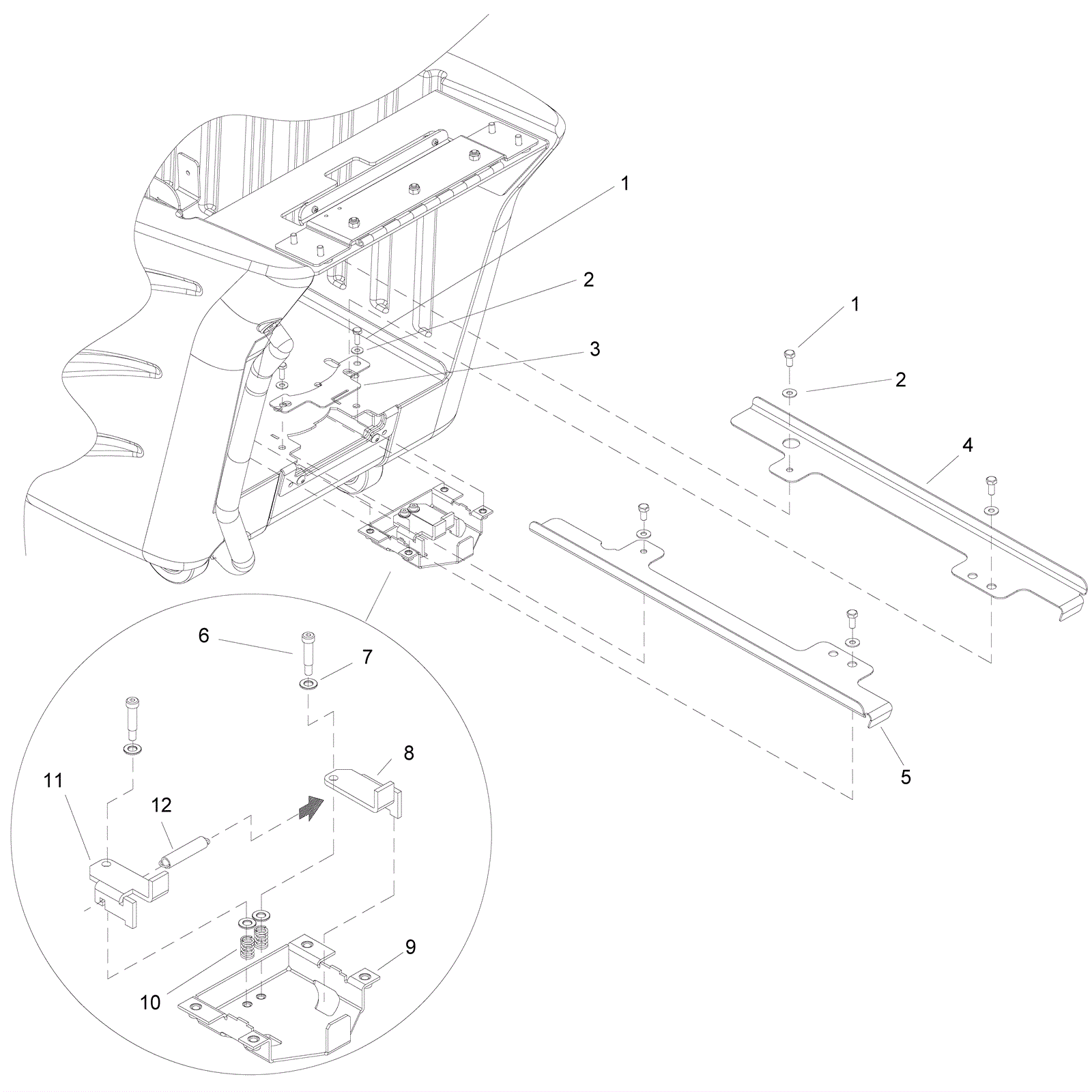 1
2
3
1
2
4
5
6
7
8
11
12
9
10