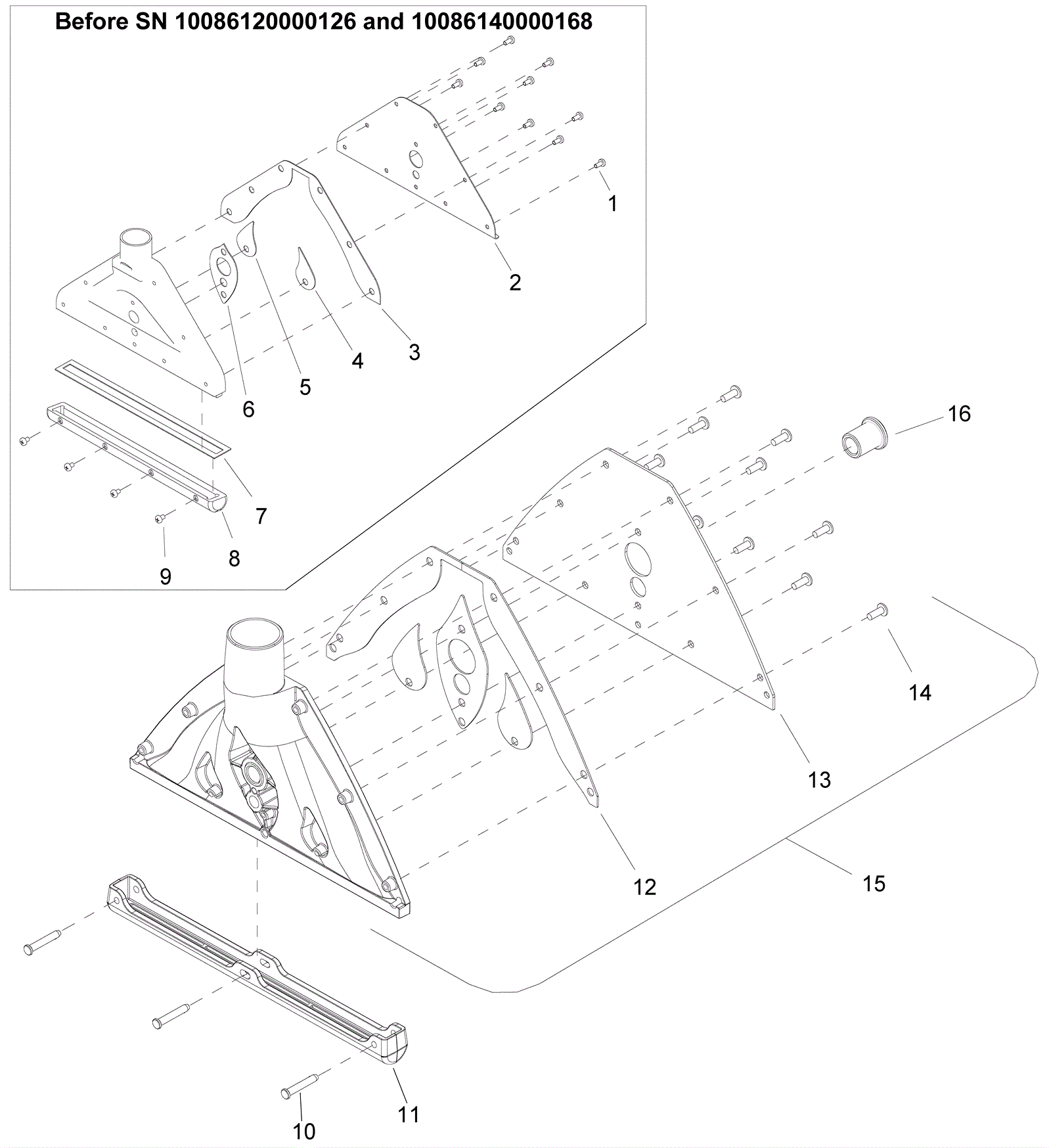 Before SN 10086120000126 and 10086140000168

1
2
3
4
5
6
7
8
9
16
14
13
12
15
11
10