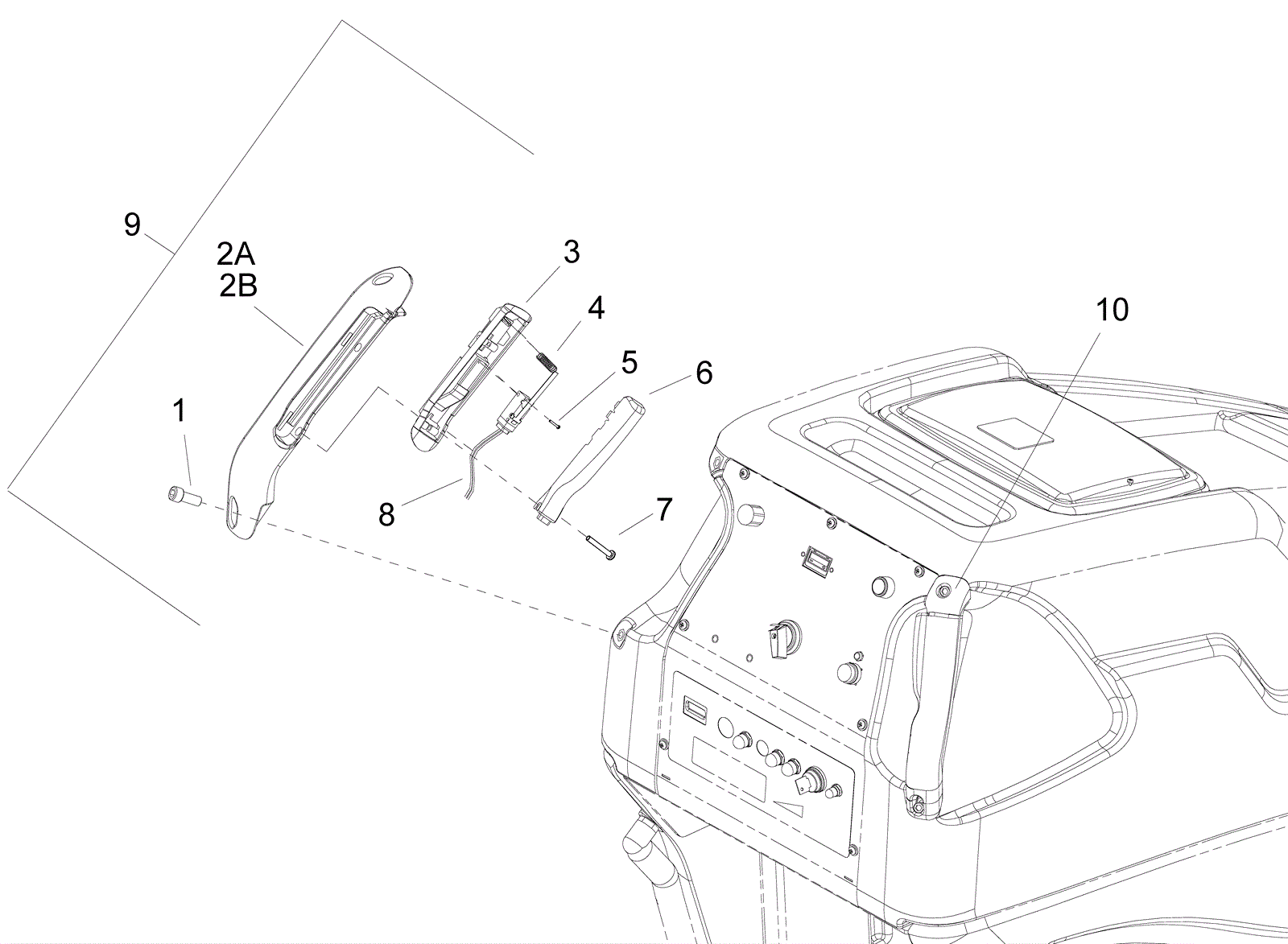 9
2A
2B
3
4
5
6
1
8
7
10