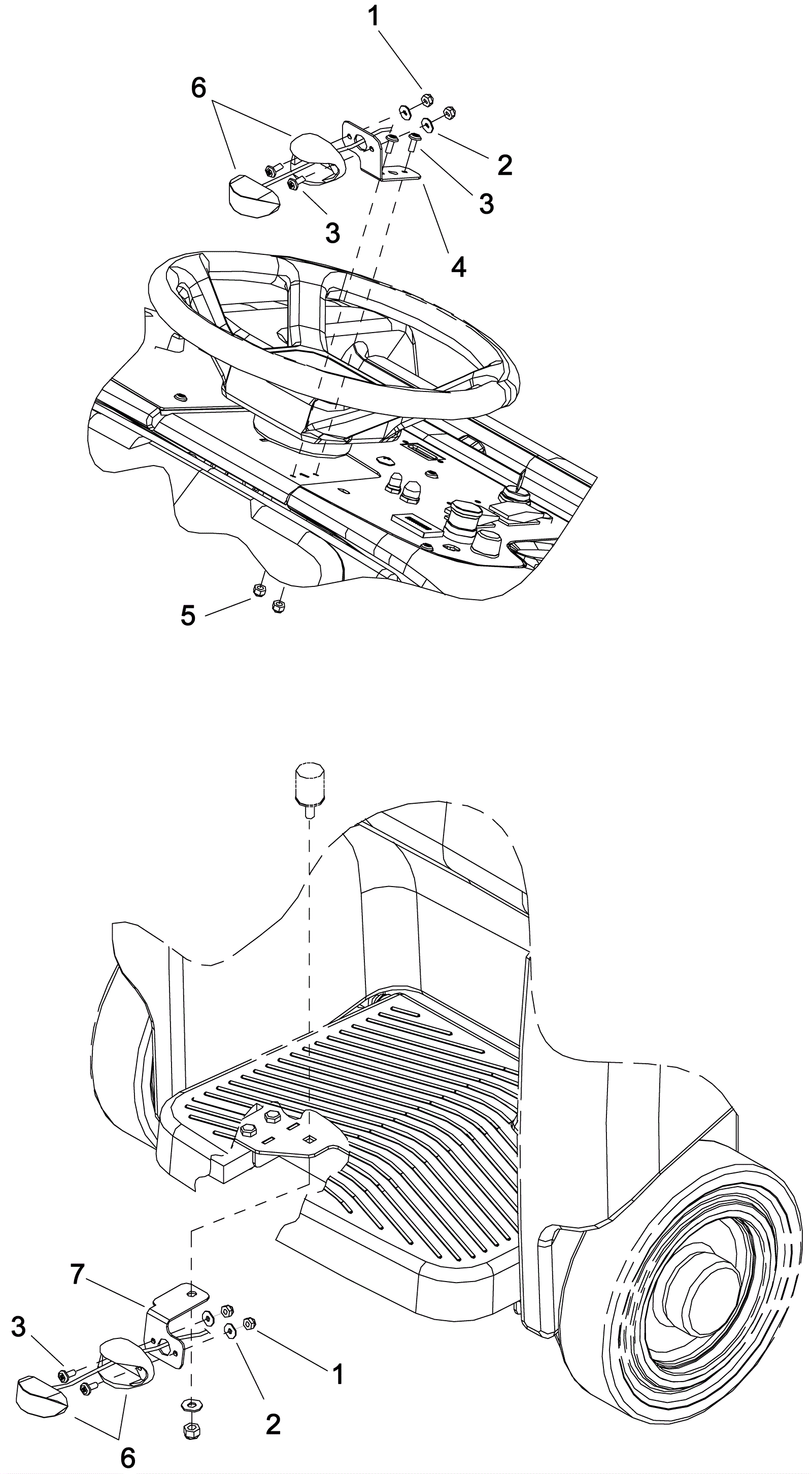 1
6
2
3
3
4
5
7
3
1
2
6