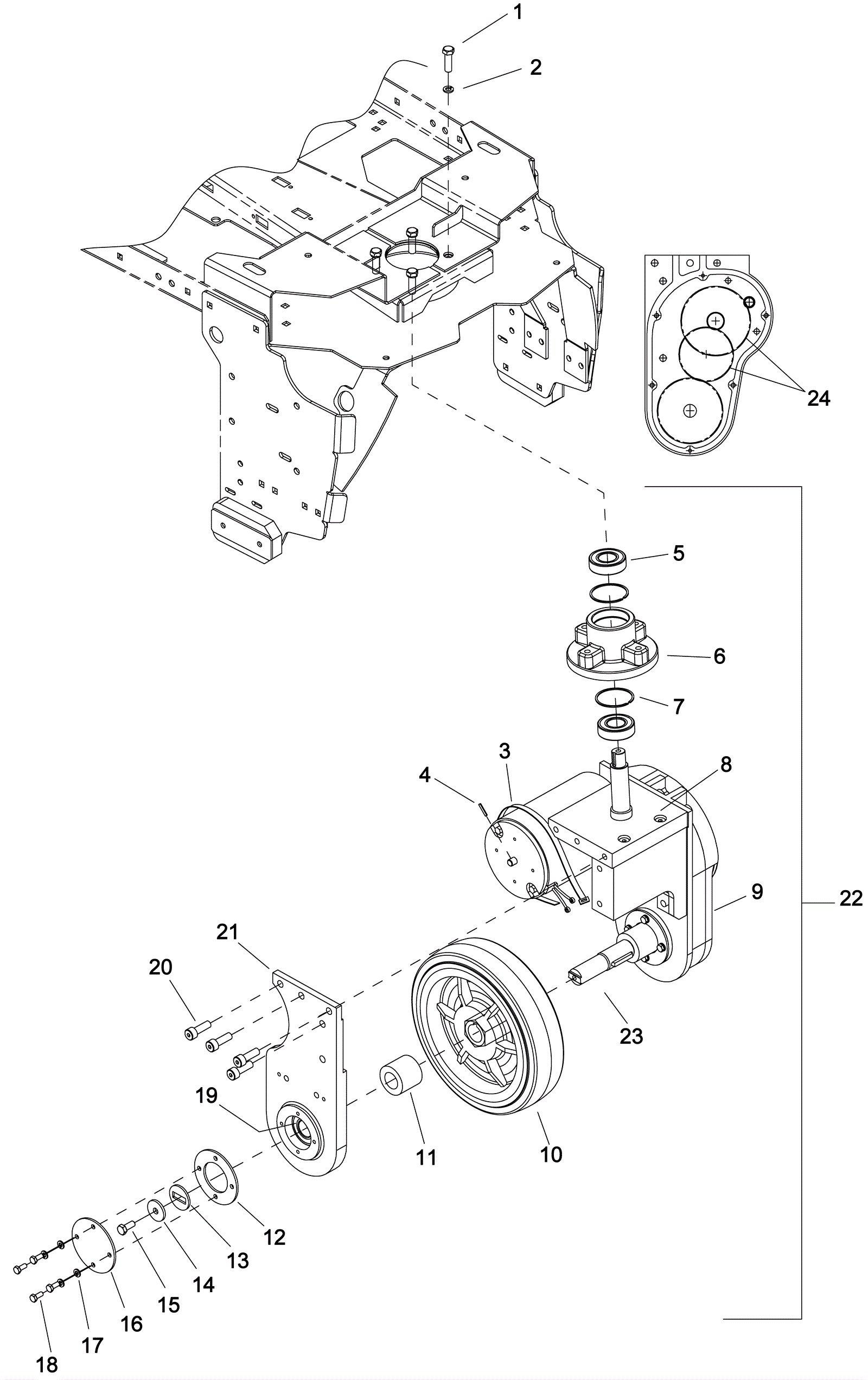 1
2
24
5
6
7
3
4
8
9
22
21
20
23
19
11
10
12
13
14
15
16
17
18