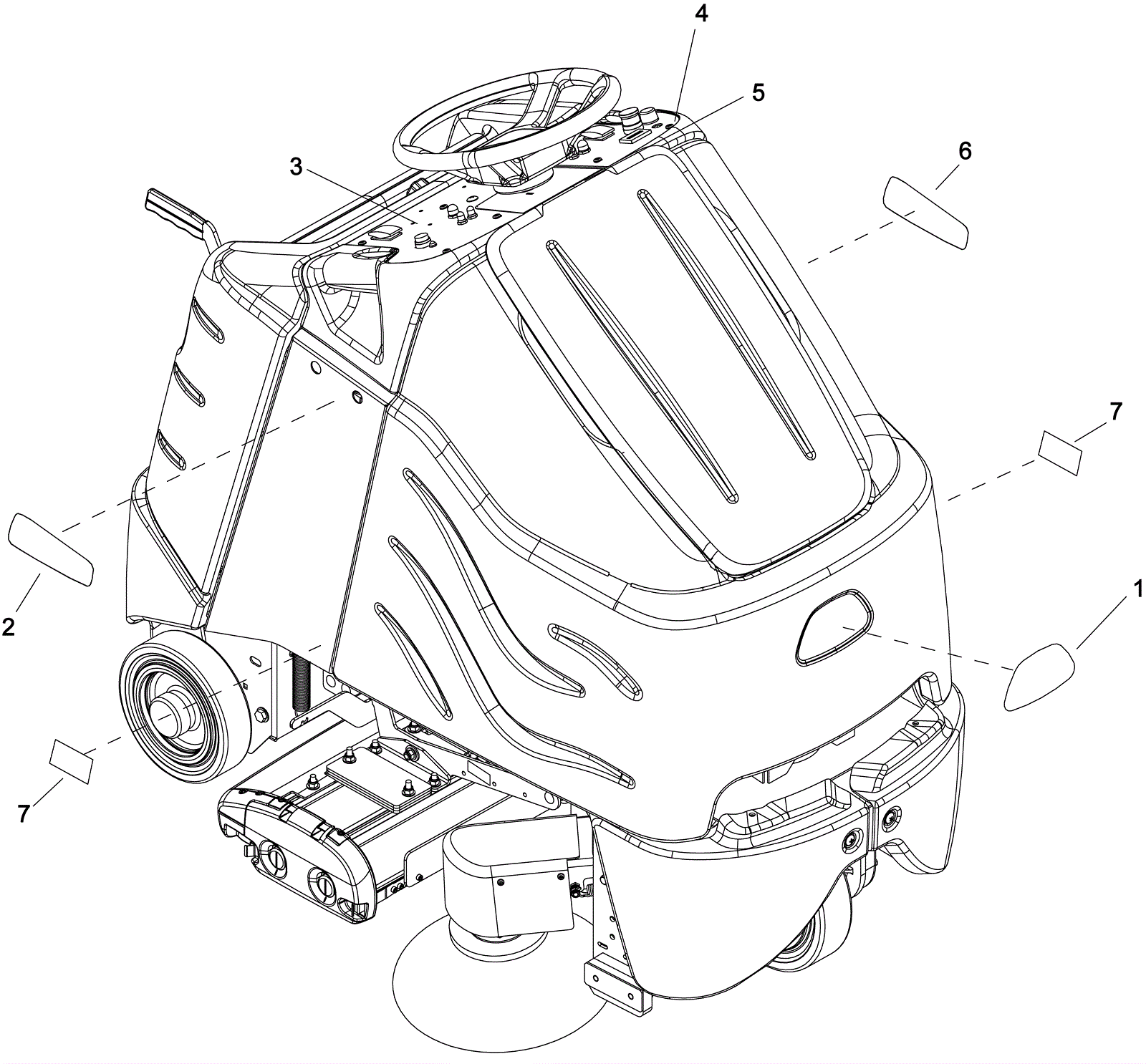 4
5
3
6
7
2
1
7