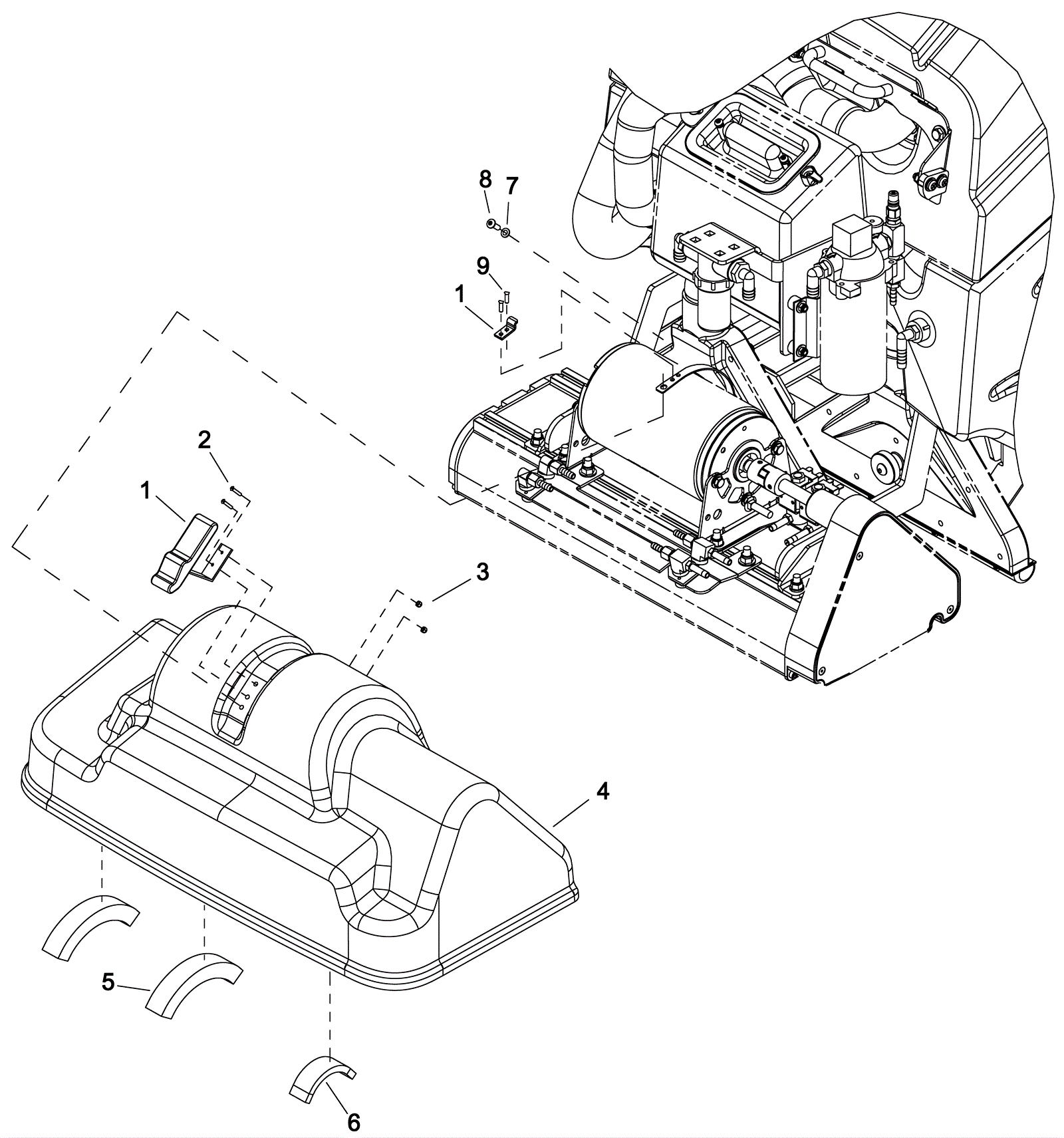 8
7
9
1
2
1
3
4
5
6