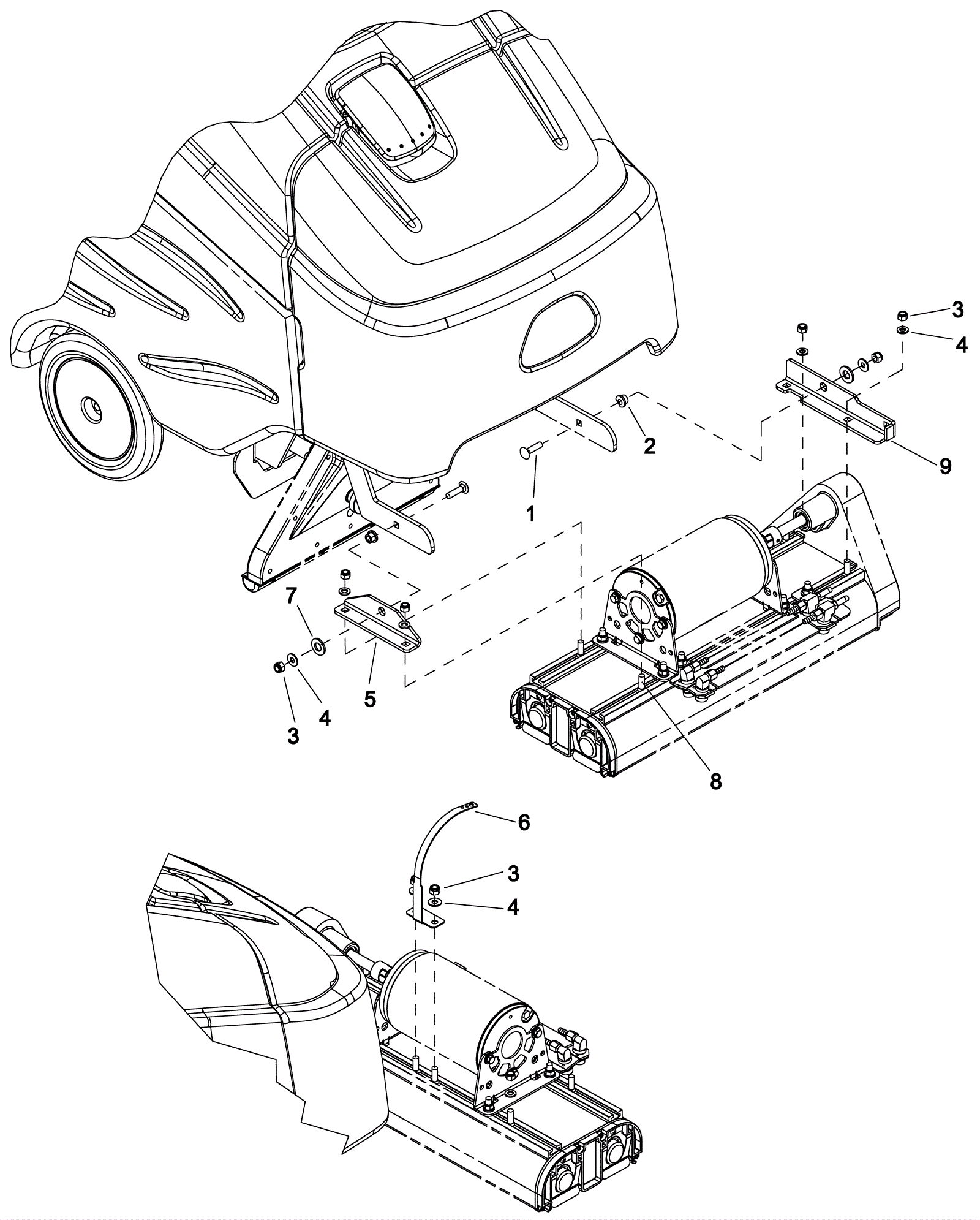 3
4
2
9
1
7
5
4
3
8
6
3
4