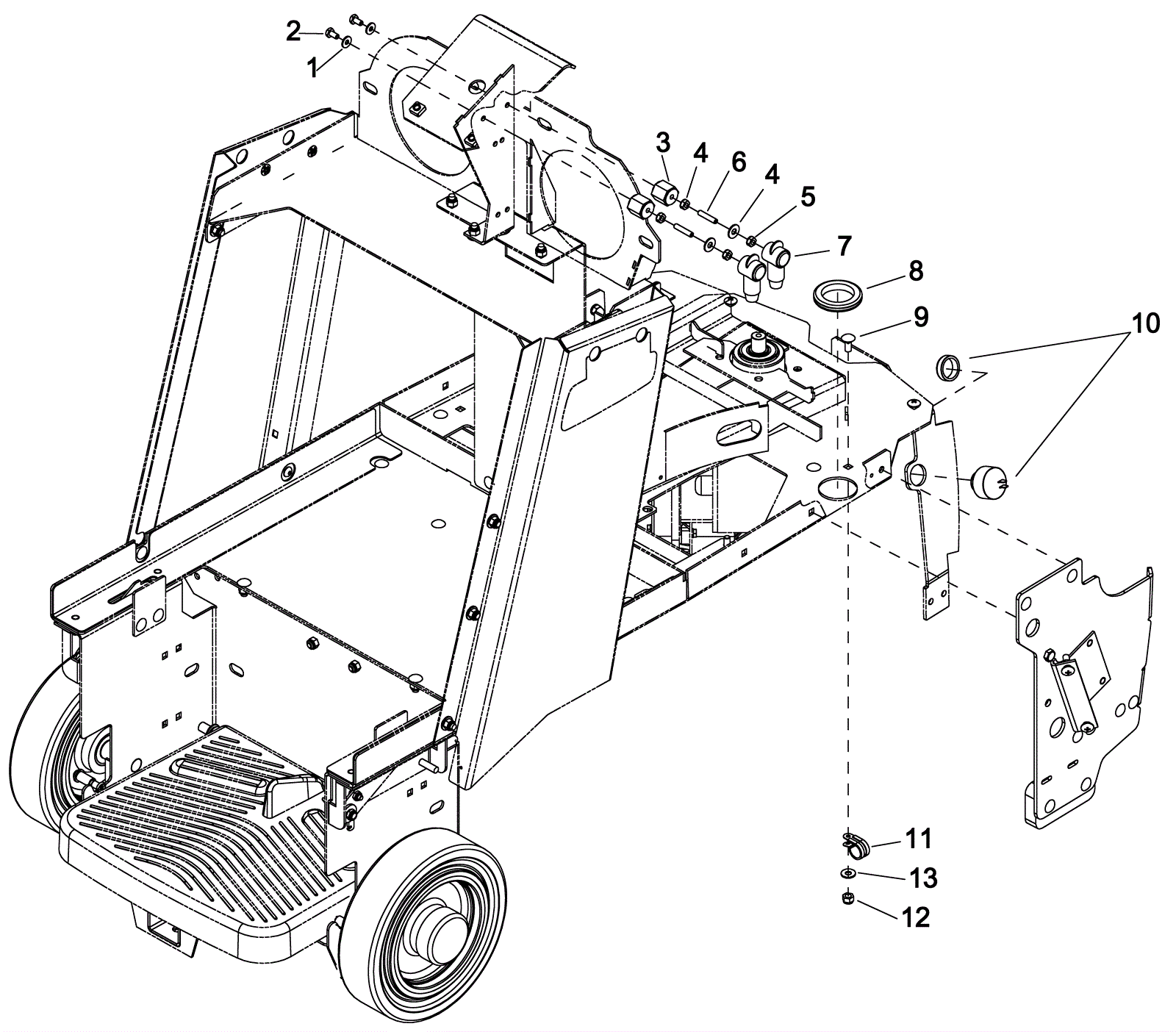 2
1
3
4
6
4
5
7
8
9
10
11
13
12