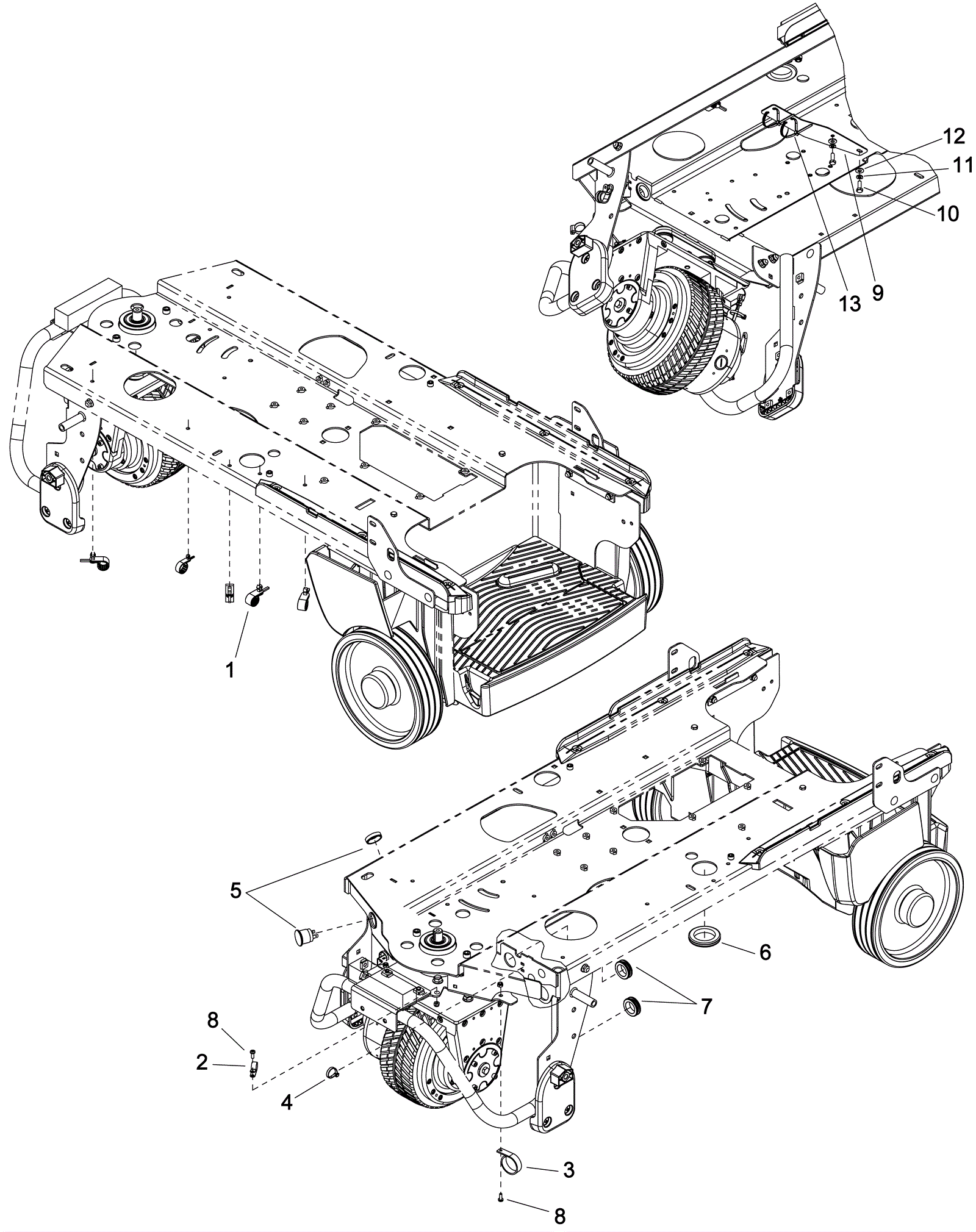 12
11
10
13
9
1
5
6
7
8
2
4
3
8