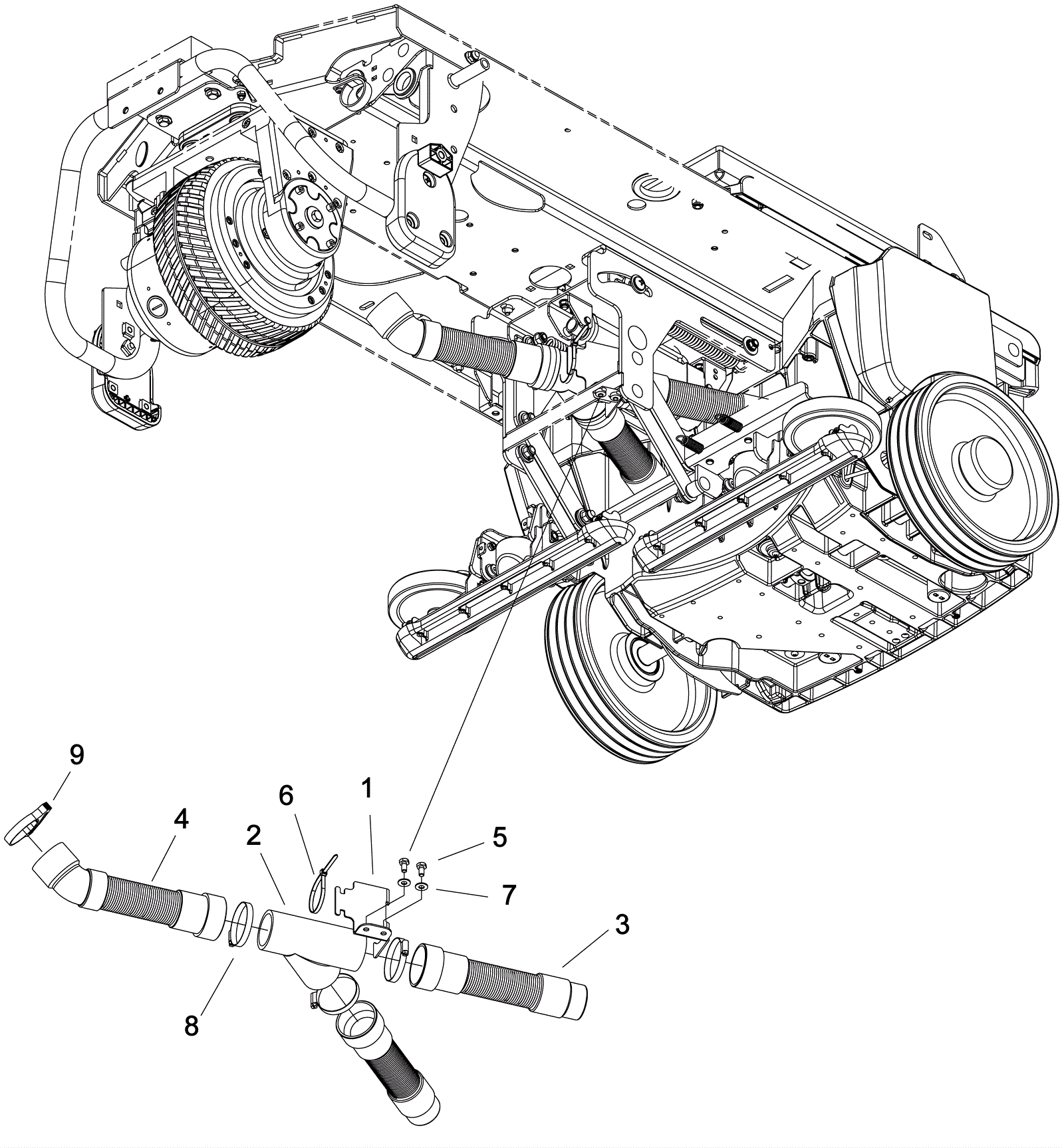 9
4
6
1
2
5
7
3
8