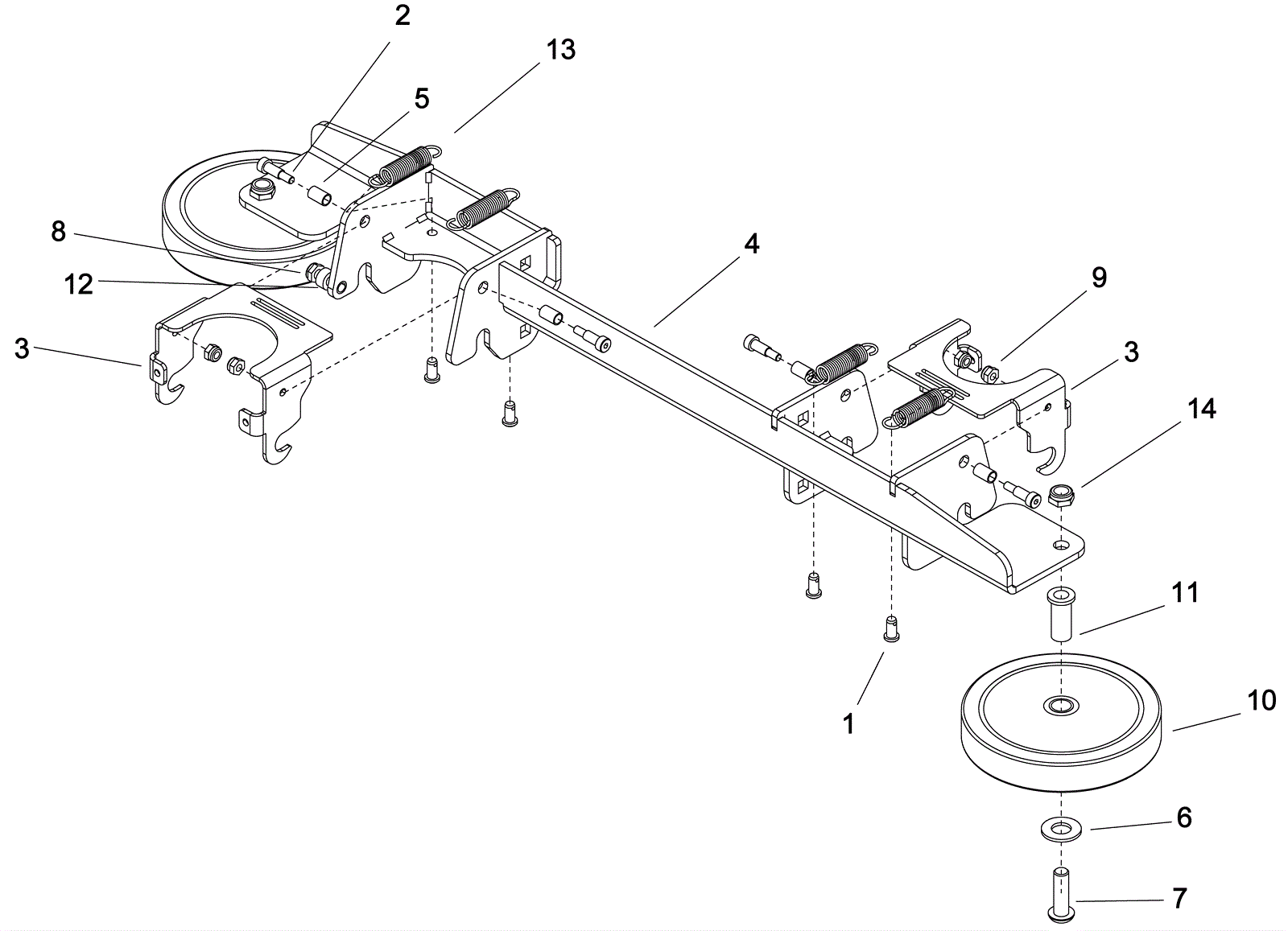 2
13
5
8
12
3
4
9
3
14
11
1
10
6
7