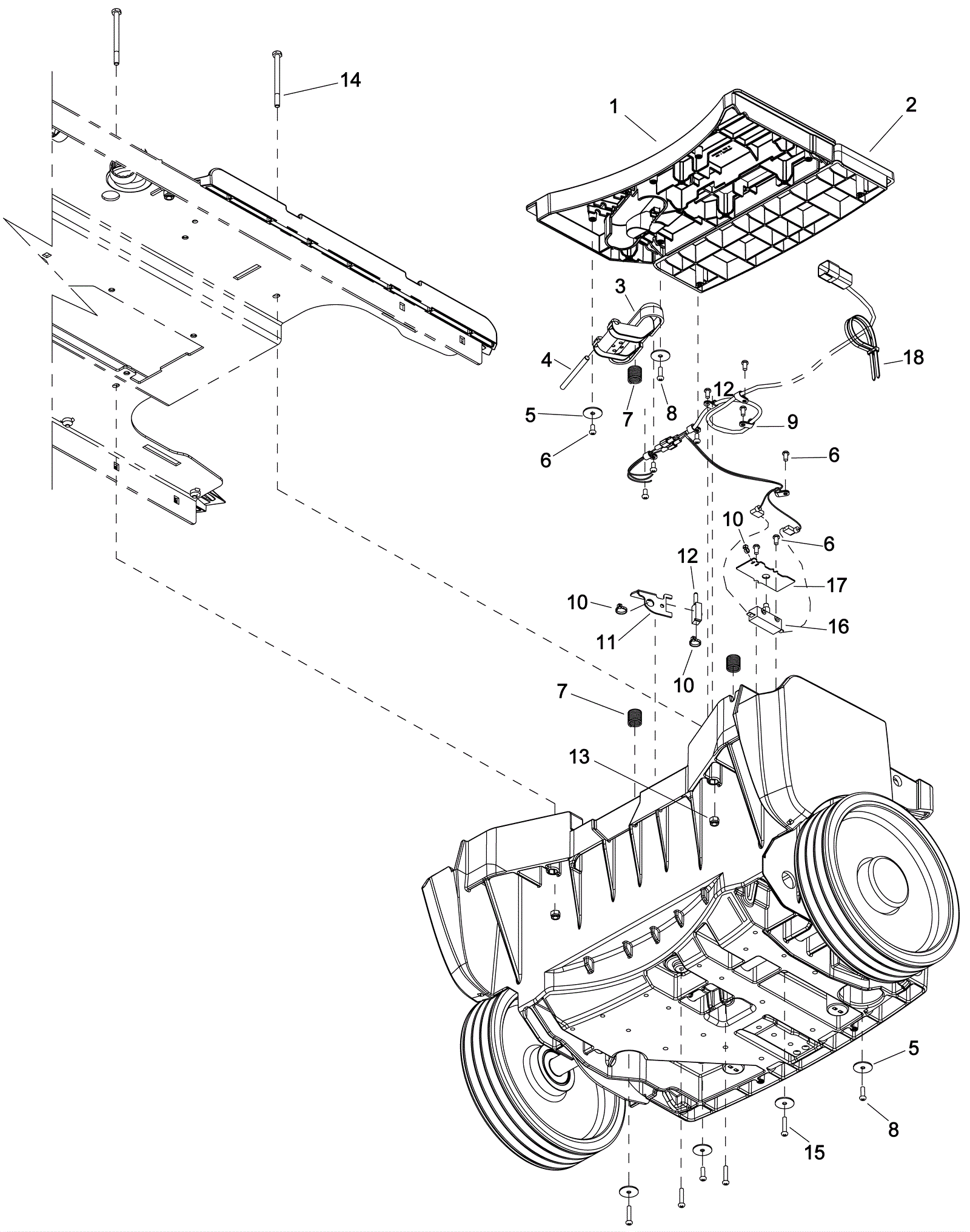 14
1
2
3
4
18
12
5
7
8
9
6
6
10
6
12
17
10
11
16
10
7
13
5
8
15