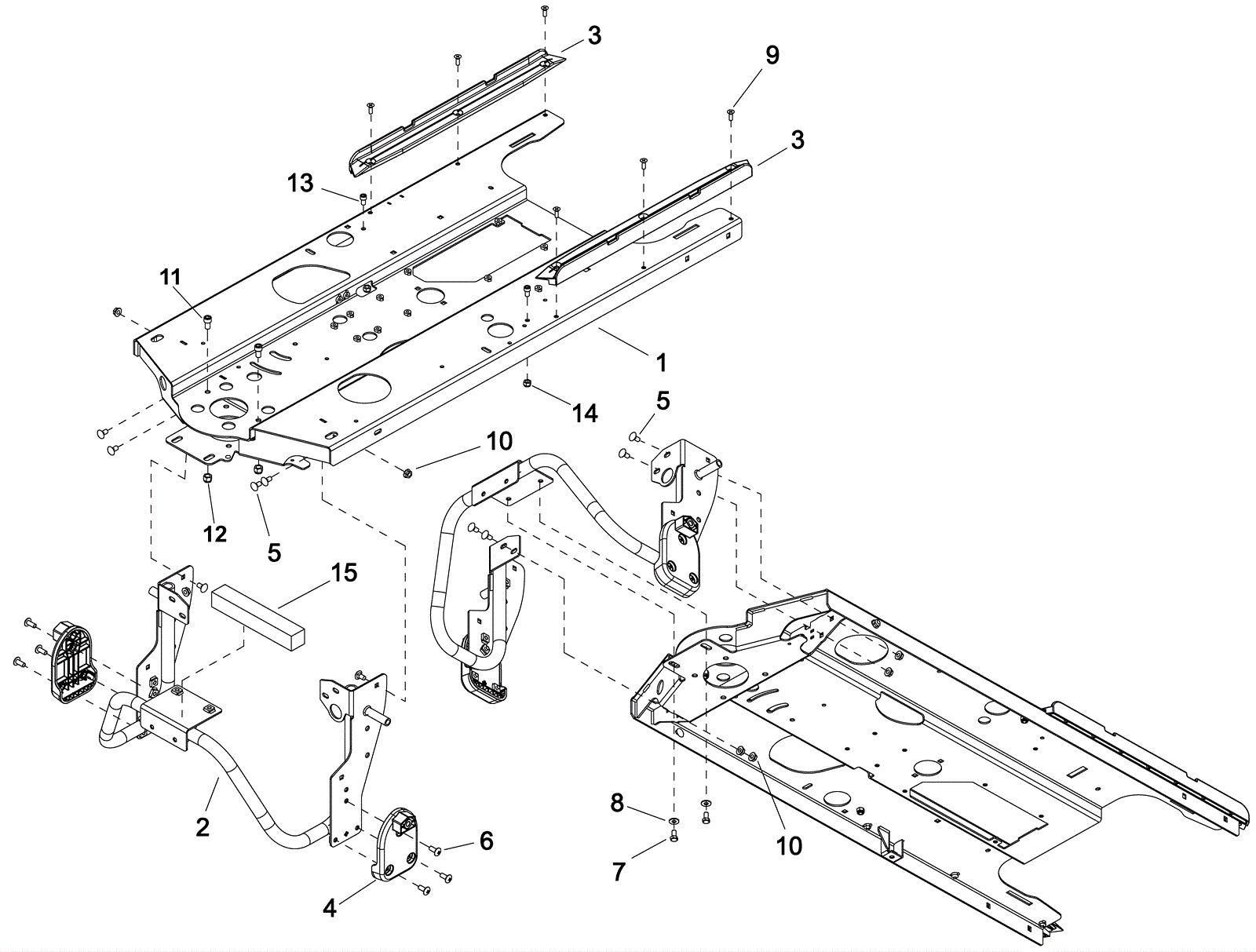 3
9
3
13
11
1
14
5
10
12
5
15
2
6
4
8
7
10