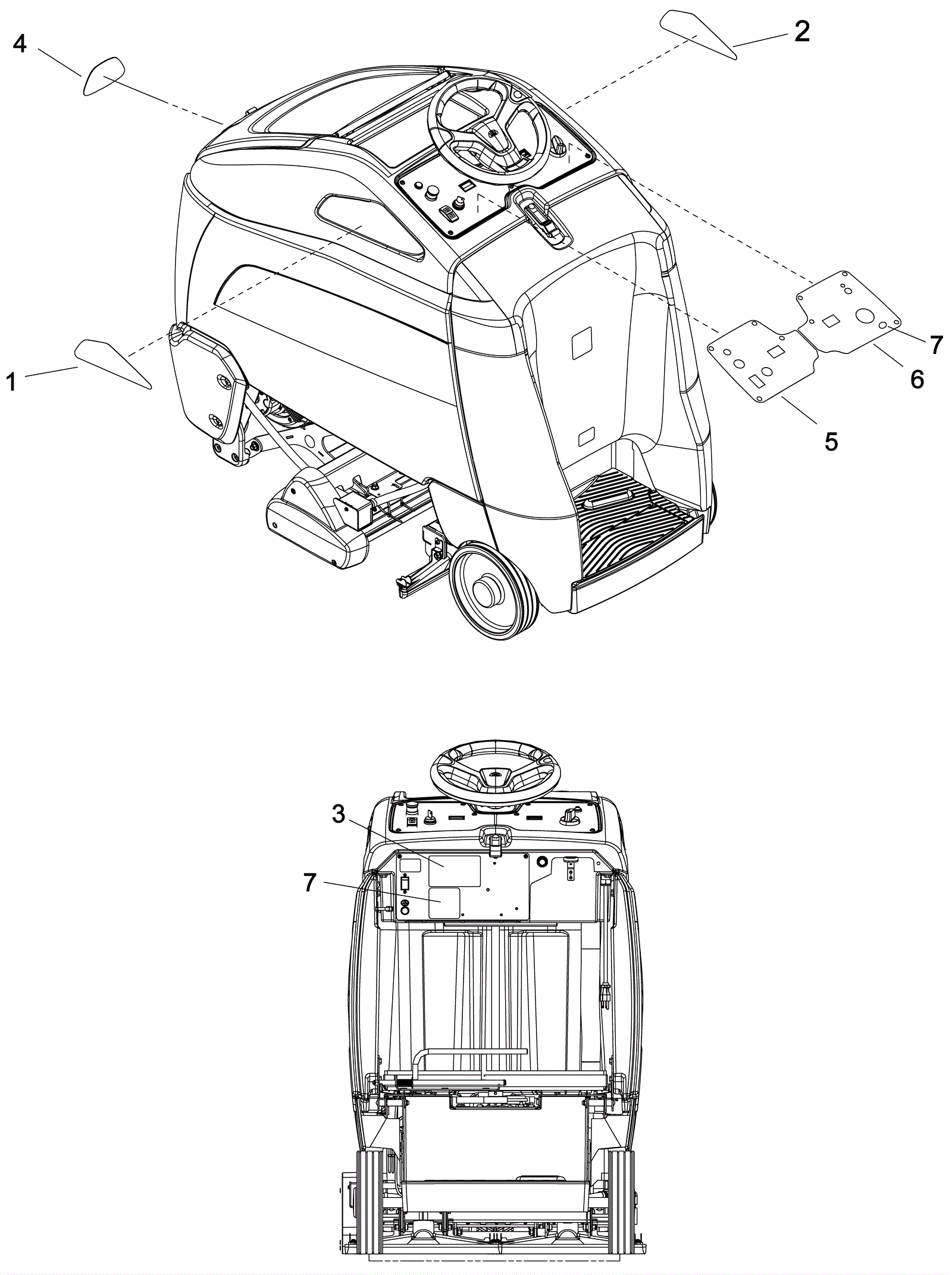 4
2
1
7
6
5
3
7