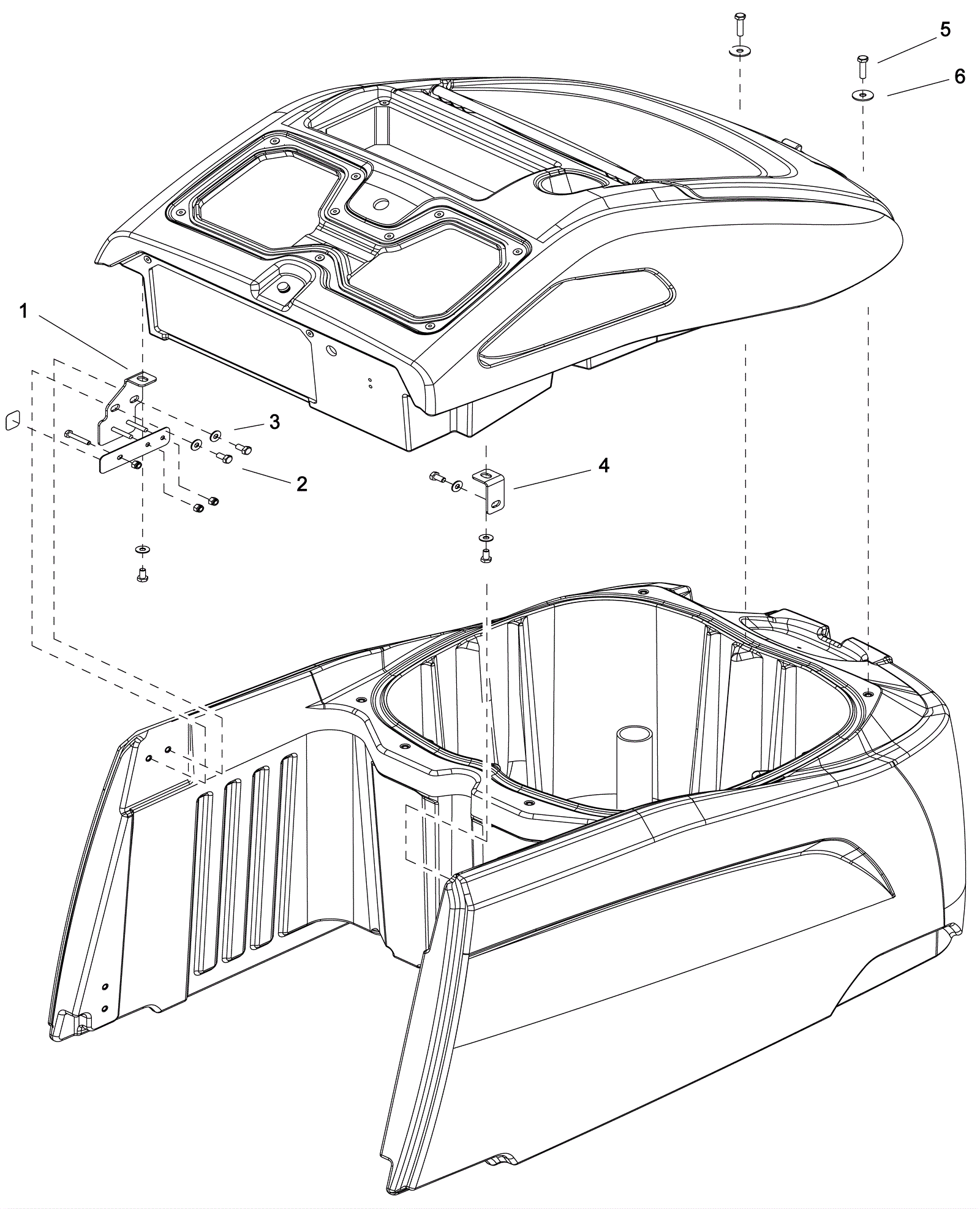 5
6
1
3
2
4