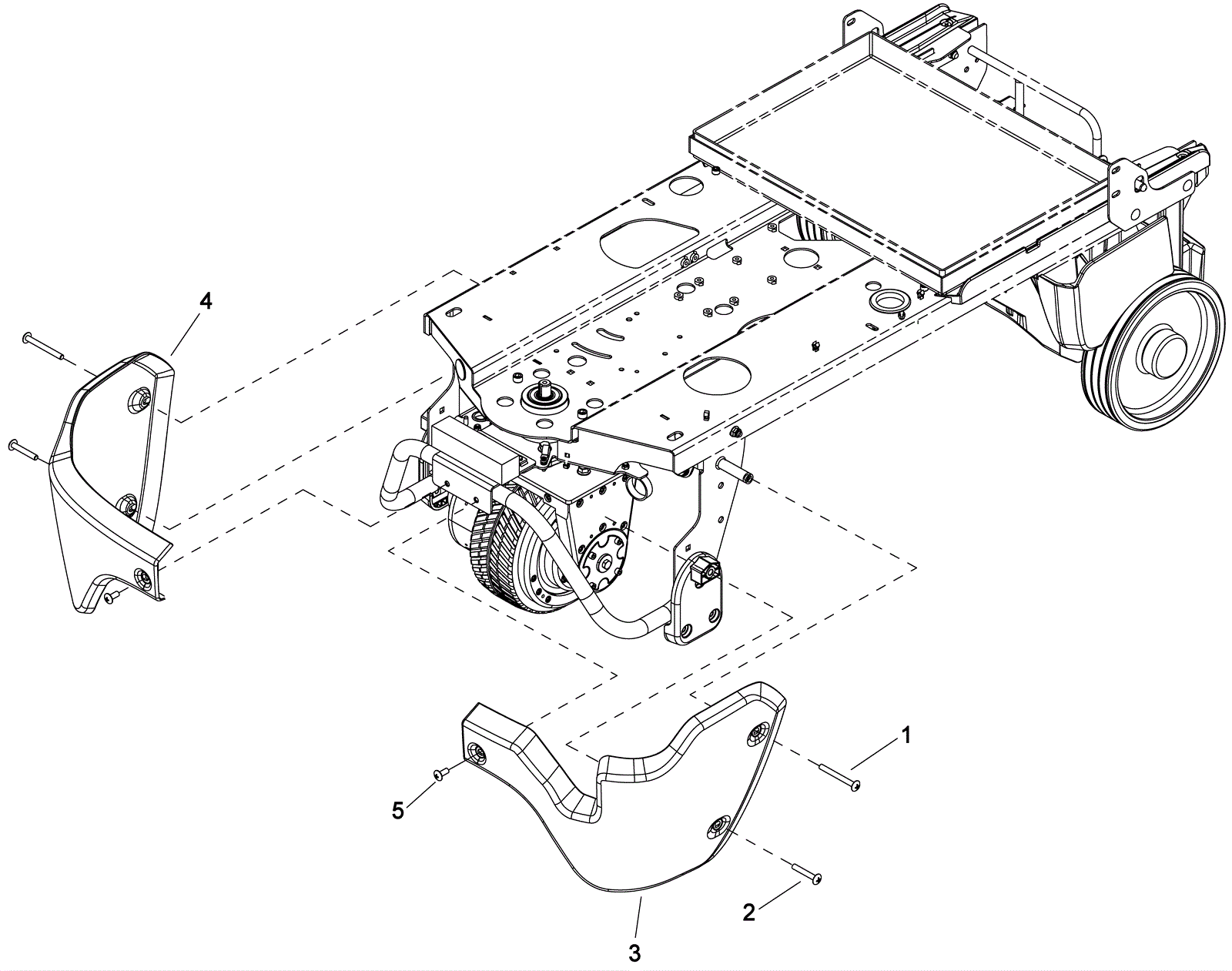 4
1
5
2
3