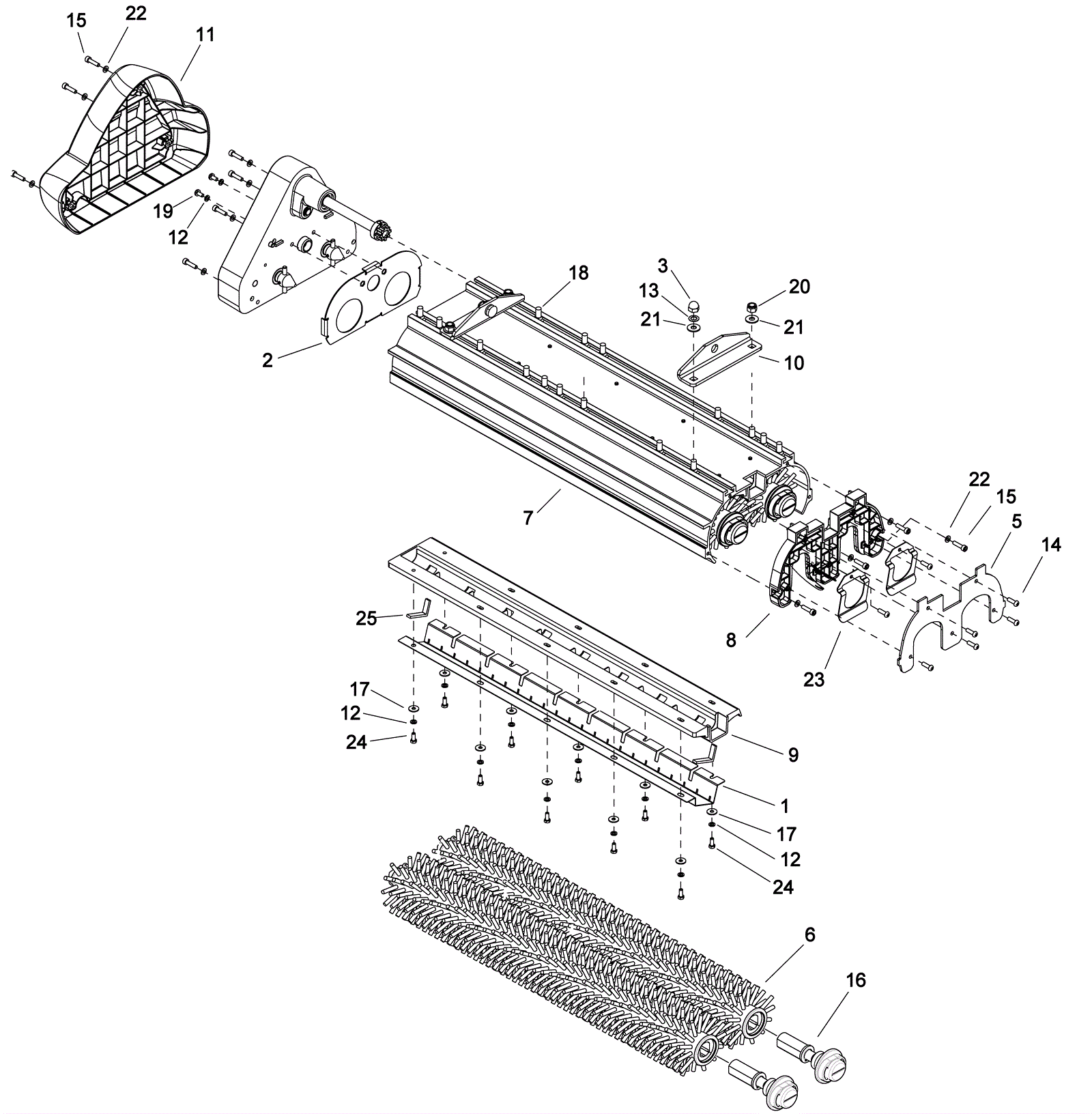 15
22
11
19
12
2
18
3
13
21
20
21
10
7
22
15
5
14
8
23
25
17
12
24
9
1
17
12
24
6
16