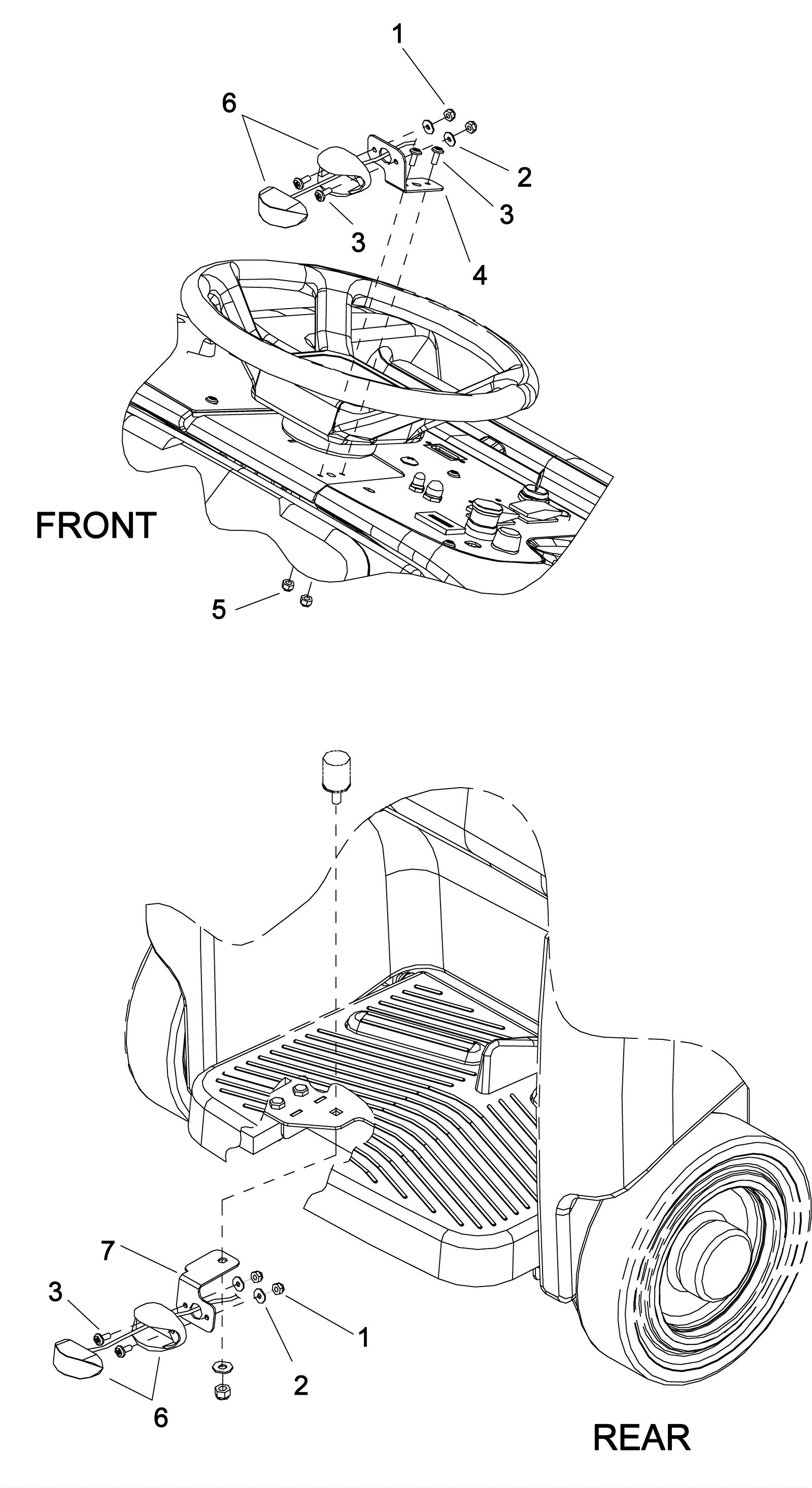 1

6

2

3

3

4

FRONT

5

7

3

1

2

6

REAR