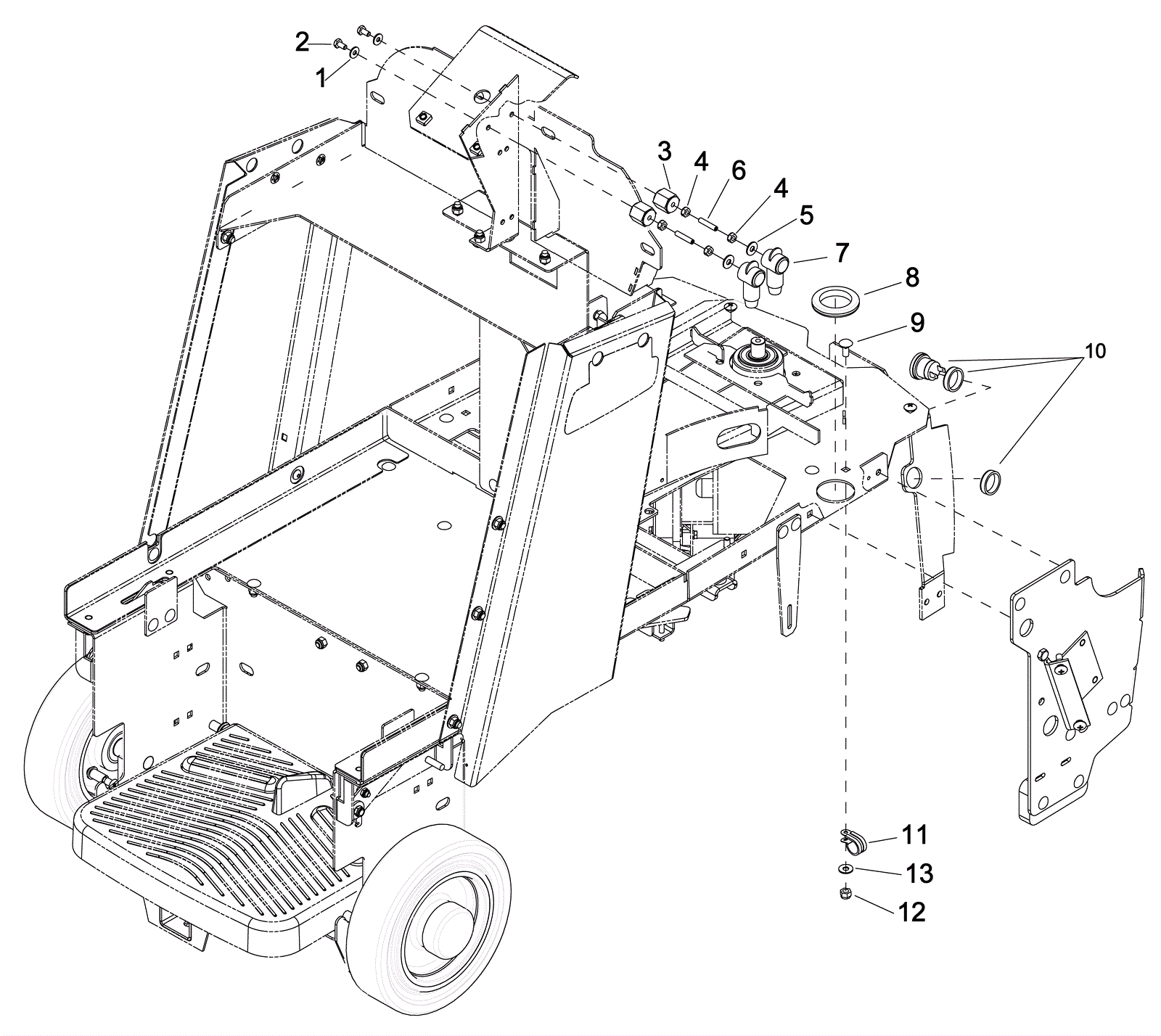 2
1
3
4
6
4
5
7
8
9
10
11
13
12