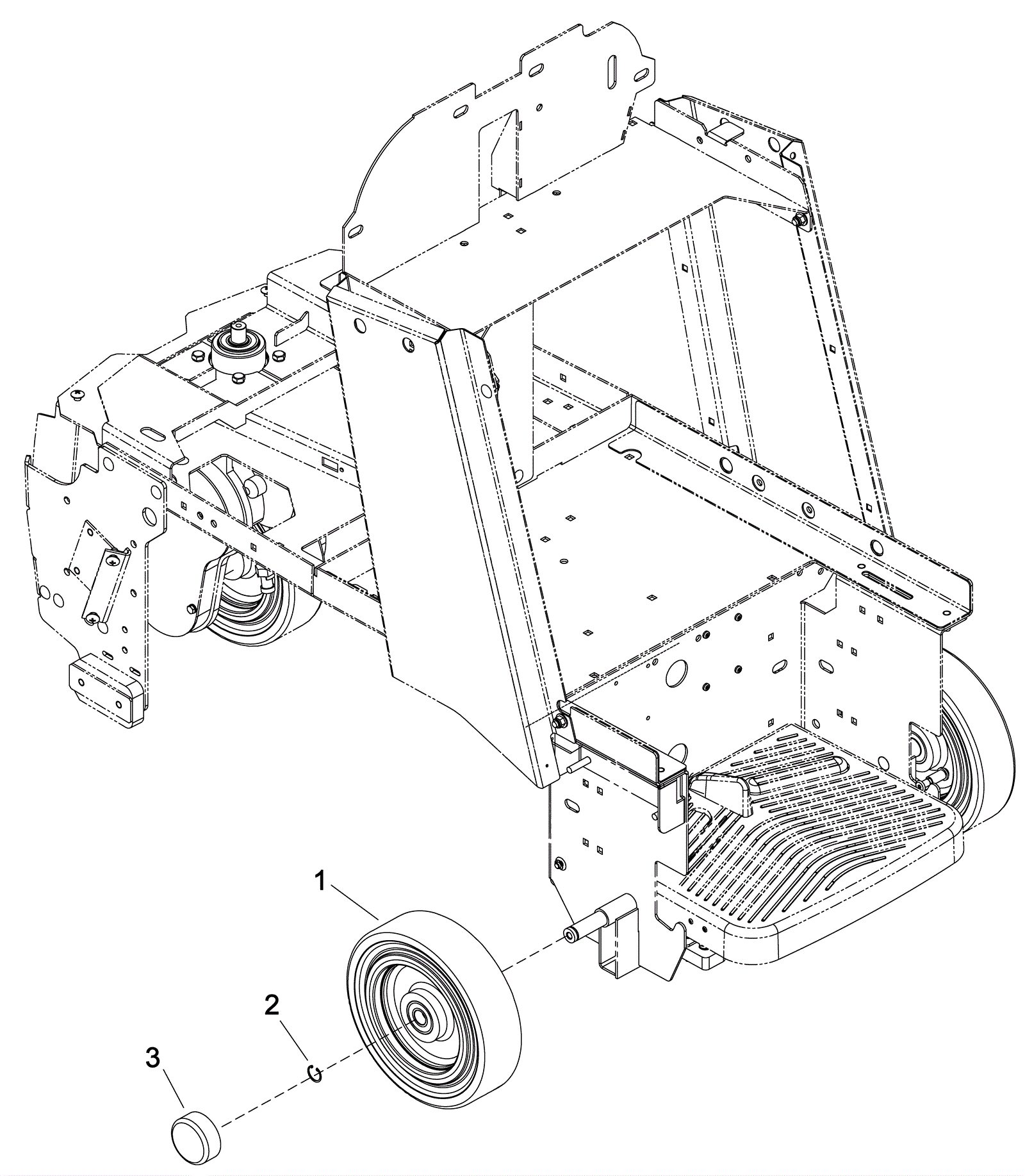 1

2

3