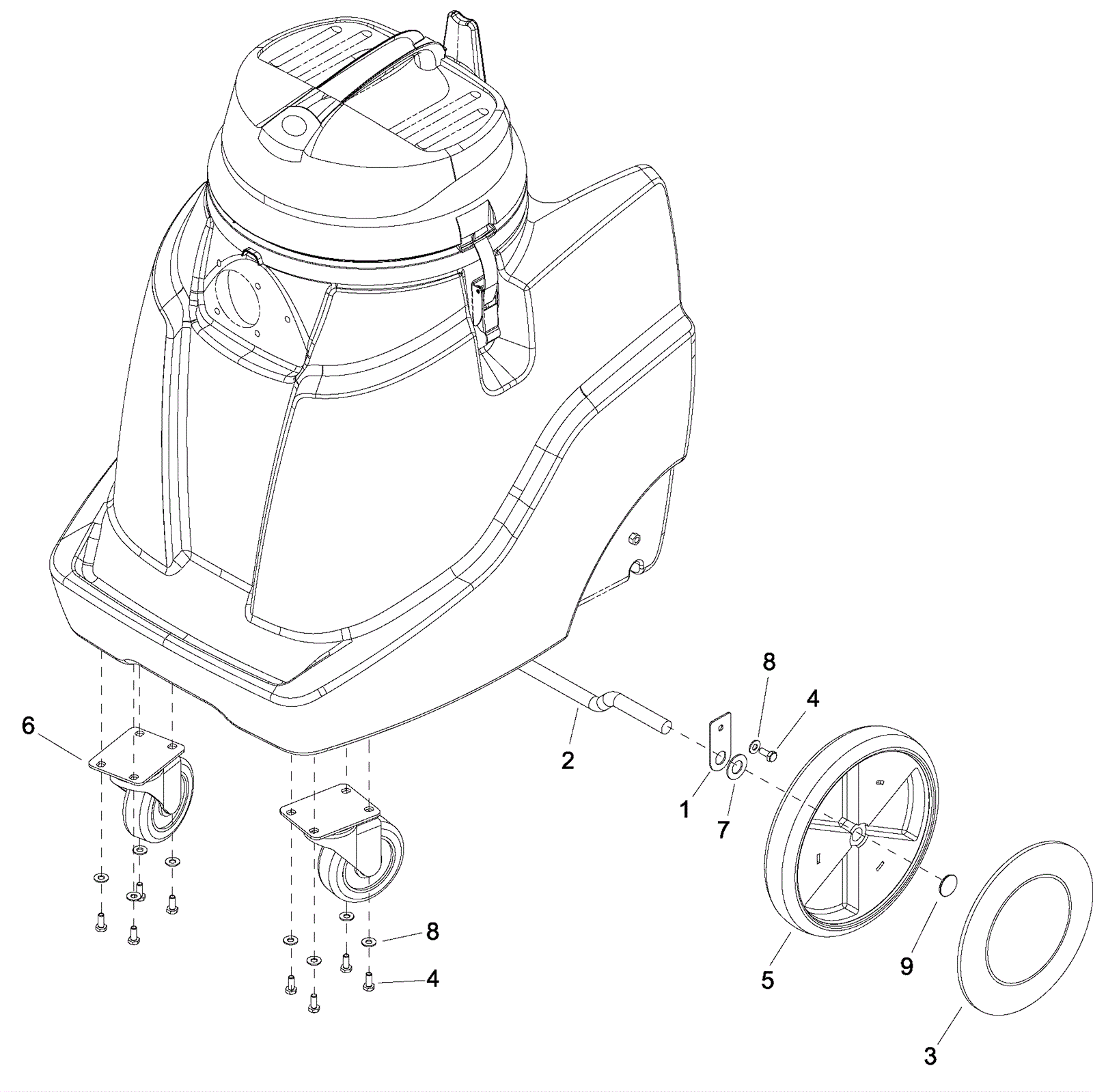 8
4
6
2
1
7
8
4
5
9
3