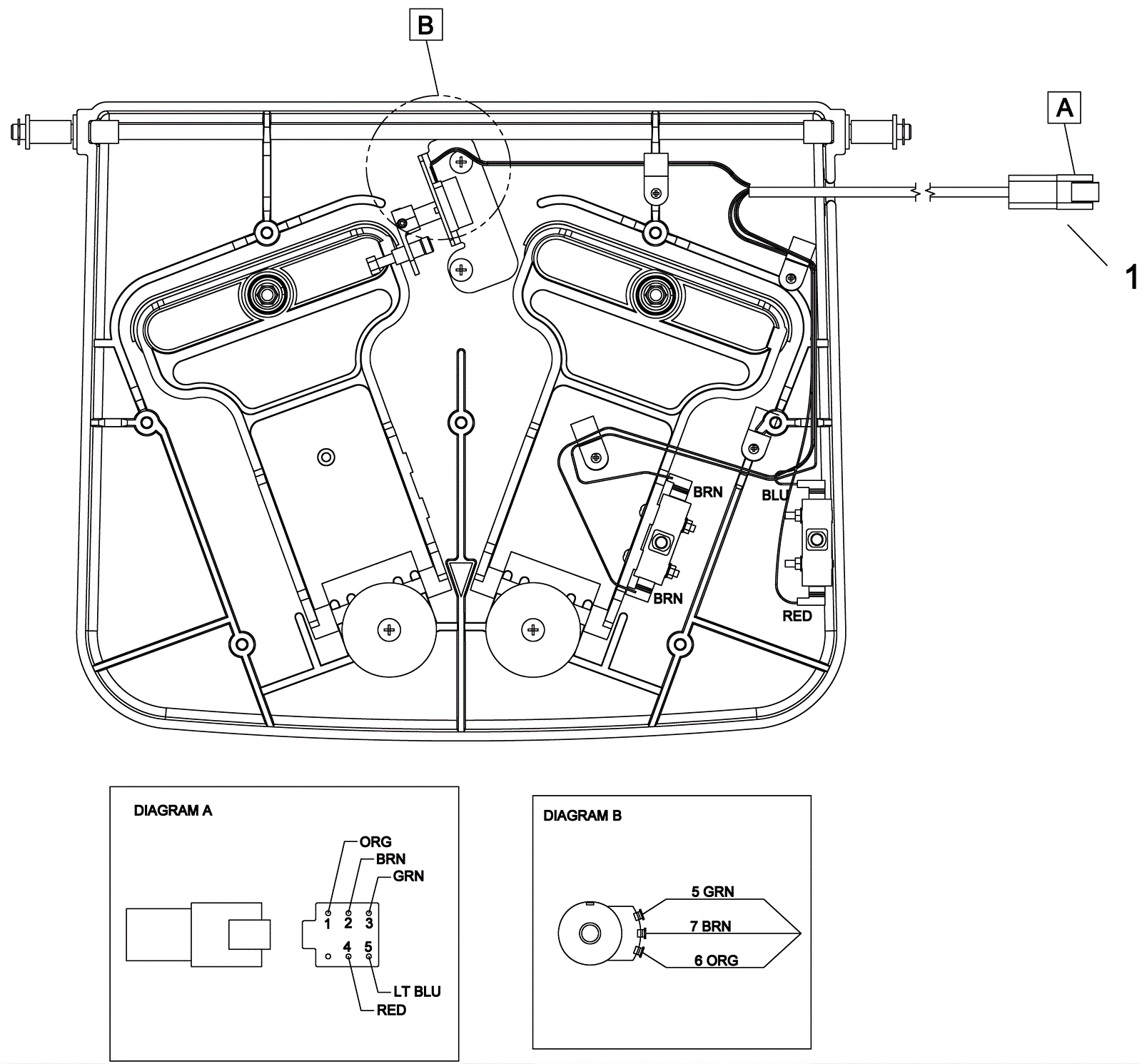 B

A

1

BRN

BLU

BRN

RED

DIAGRAM A

ORG
BRN
GRN
1 2 3
4 5
LT BLU
RED

DIAGRAM B

5 GRN
7 BRN
6 ORG