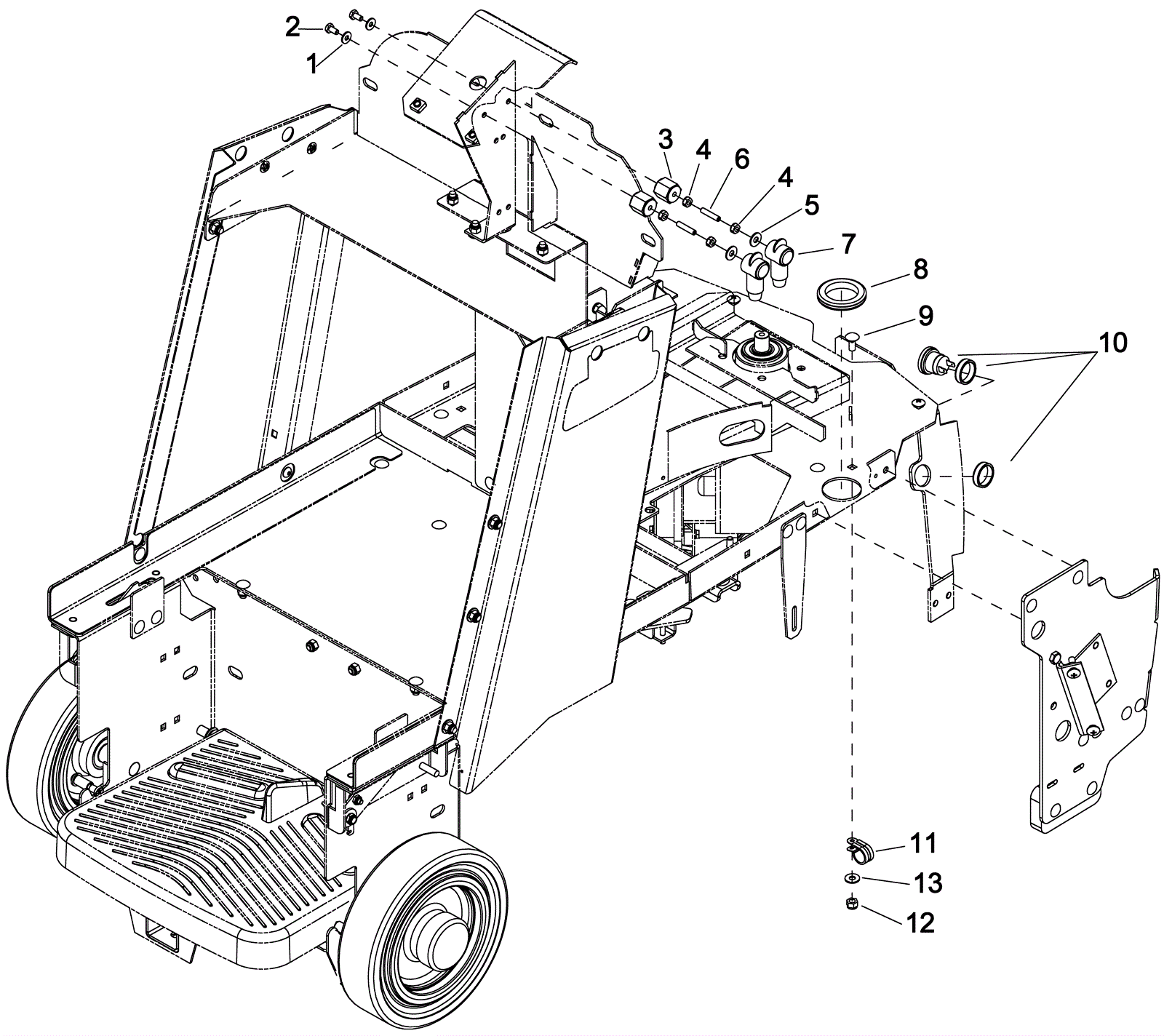 2
1
3
4
6
4
5
7
8
9
10
11
13
12