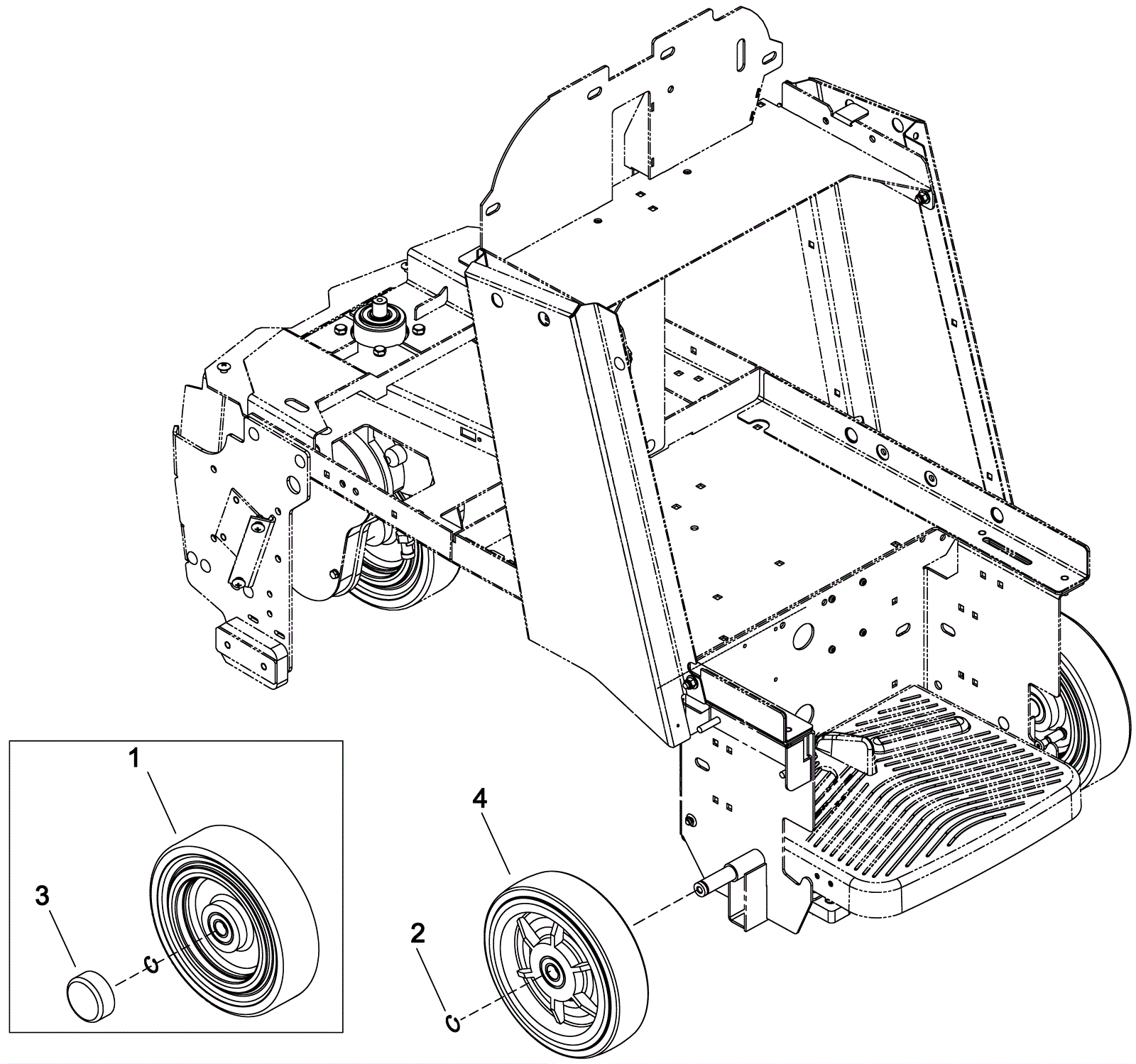 1
3
4
2