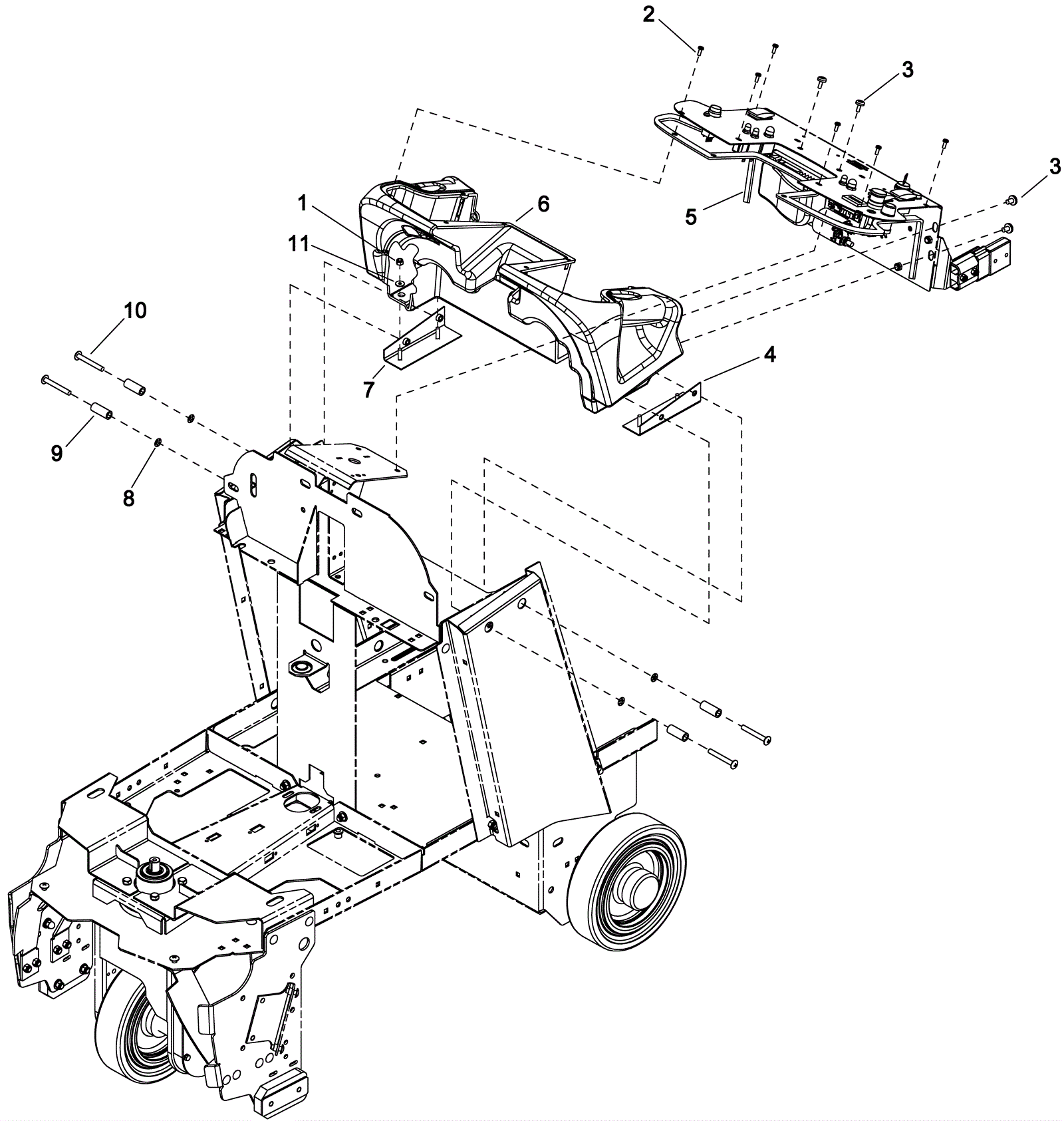 2
3
3
5
1
6
11
10
7
4
9
8