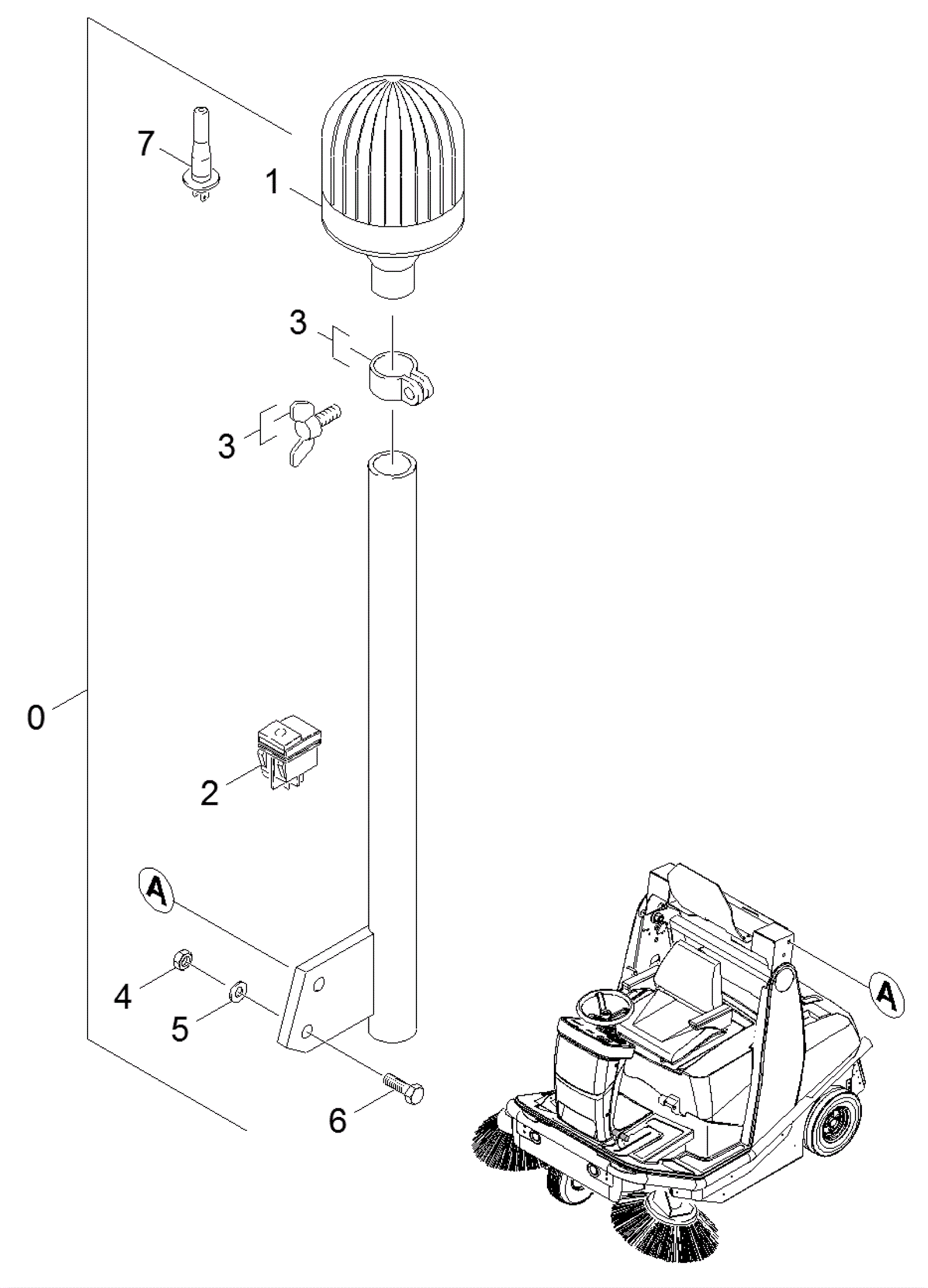 7
1
3
3
0
2
A
4
5
6
A