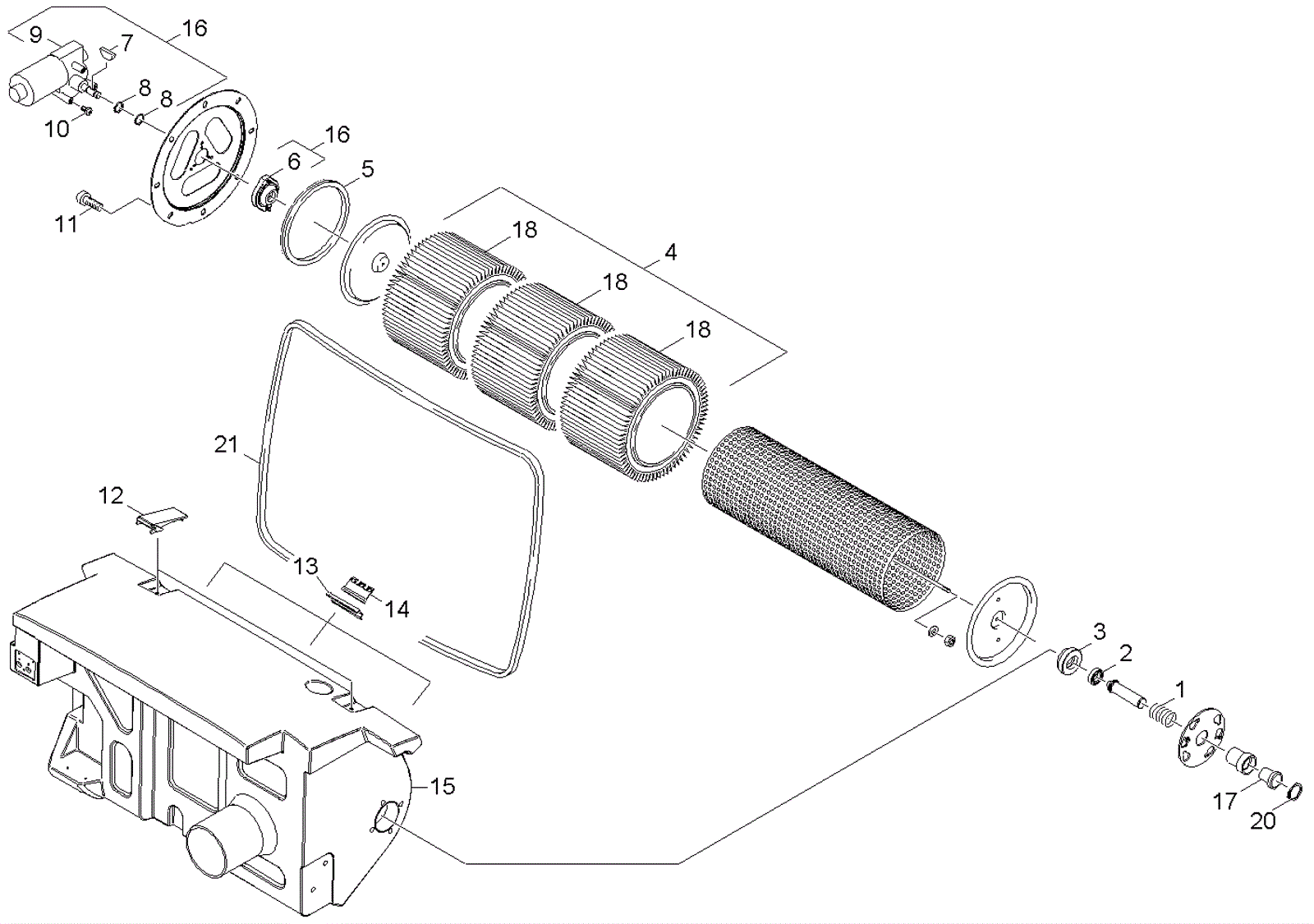 9
16
7
8
8
10
16
6
5
11
18
4
18
18
21
12
13
14
3
2
1
15
17
20