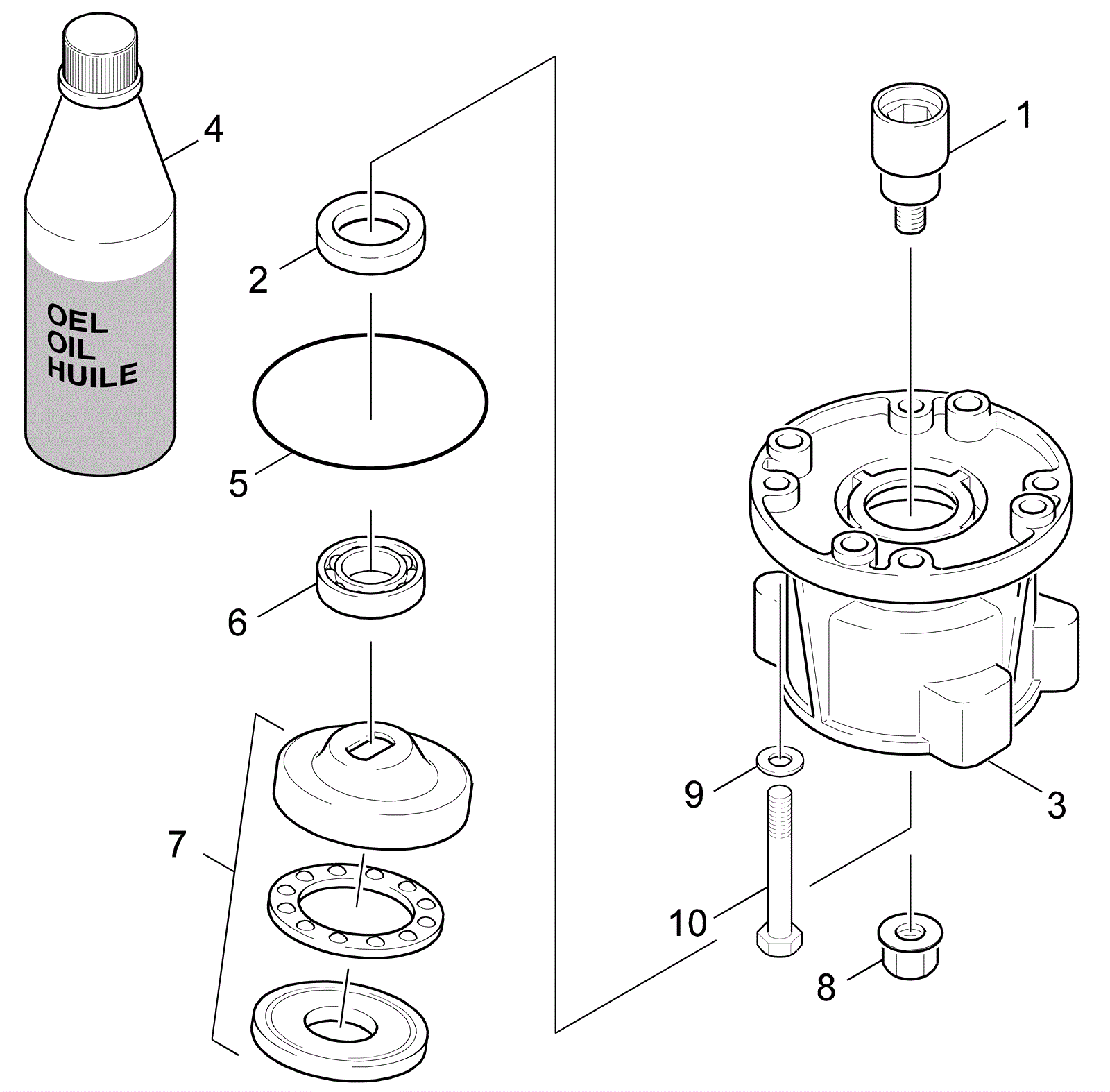 4

OEL
OIL
HUILE

2

5

6

7

1

3

9

10

8