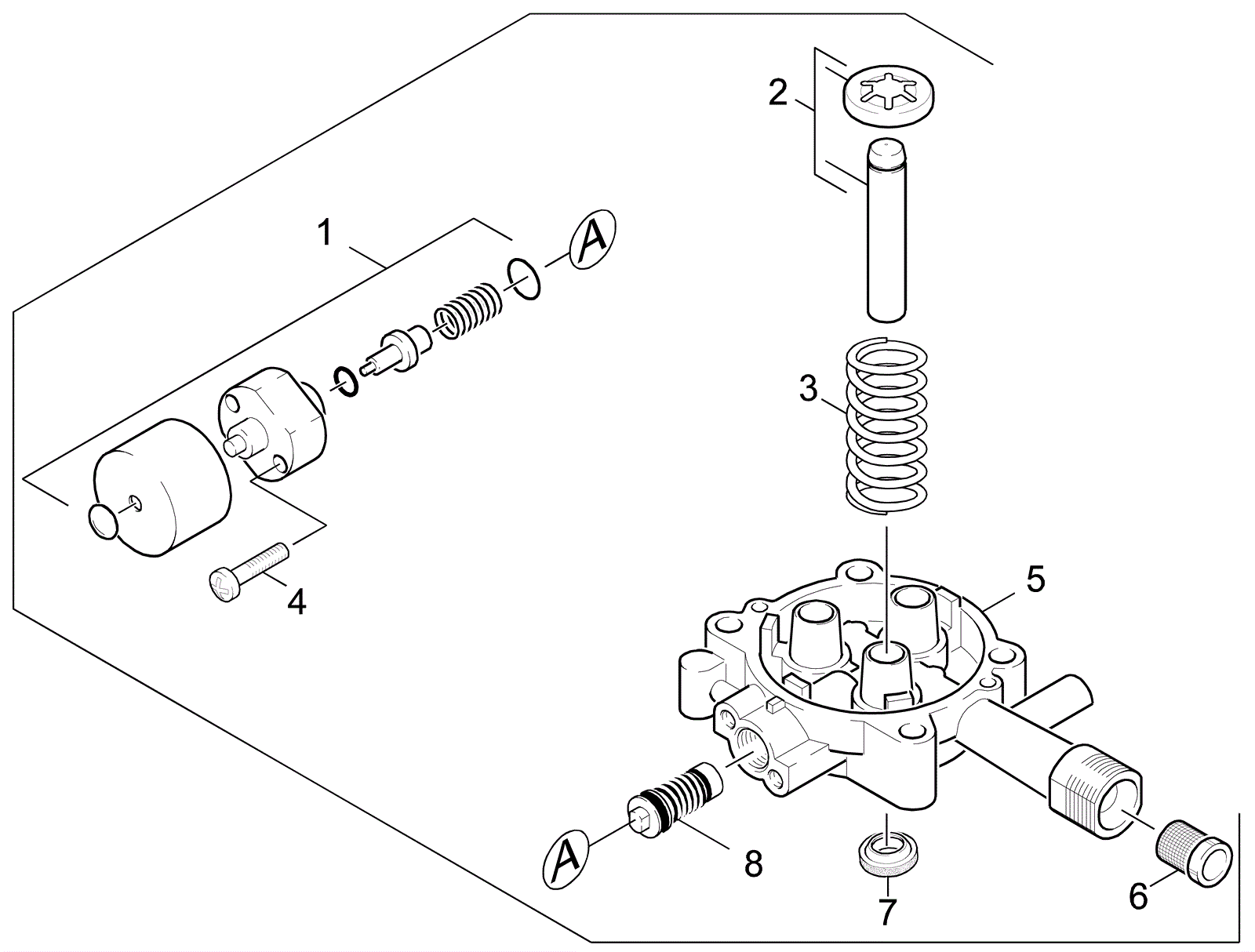 2

1

A

3

4

5

A

8

7

6