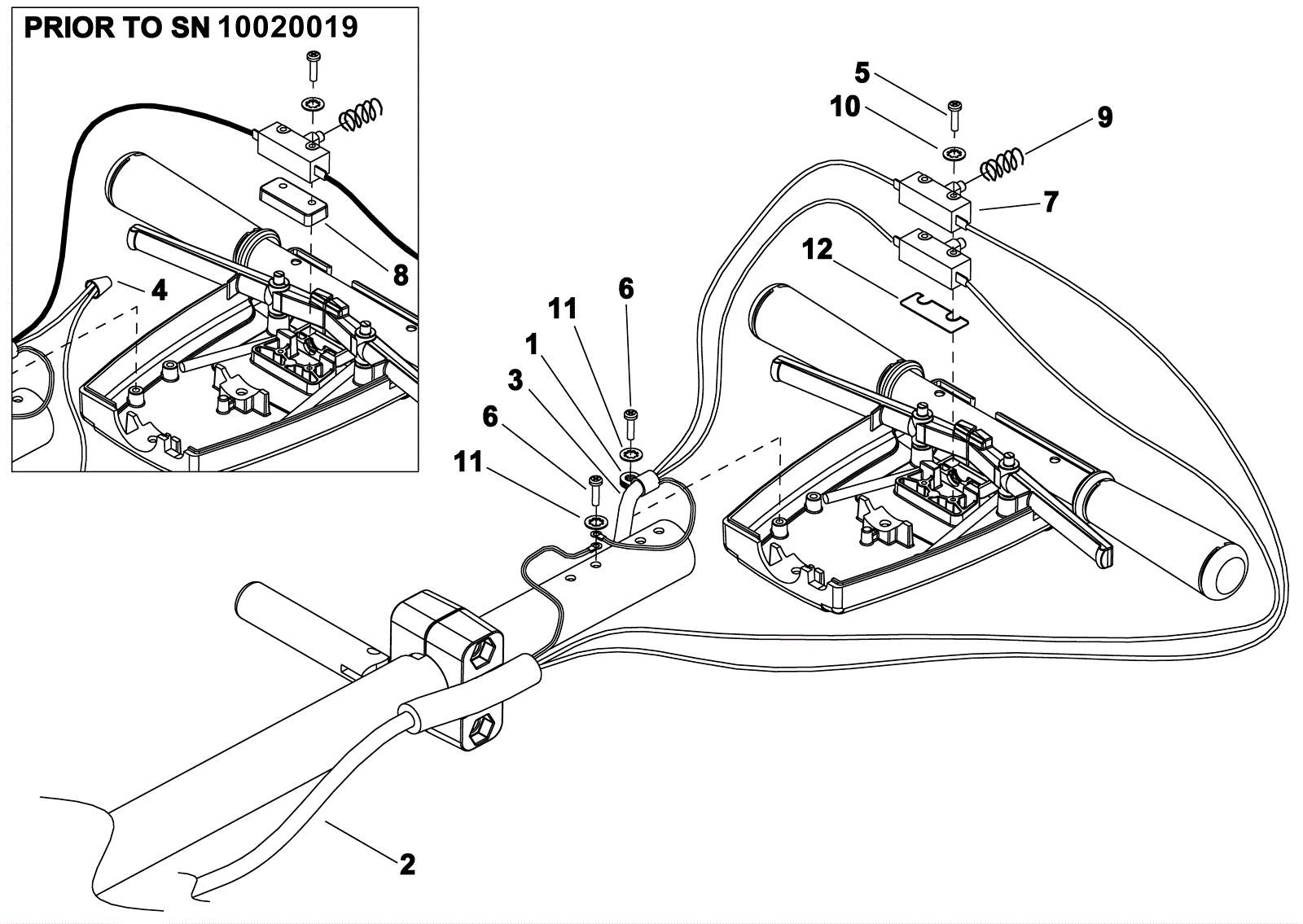 PRIOR TO SN 10020019

8

4

5

10

9

7

12

6

11

1

3

6

11

2