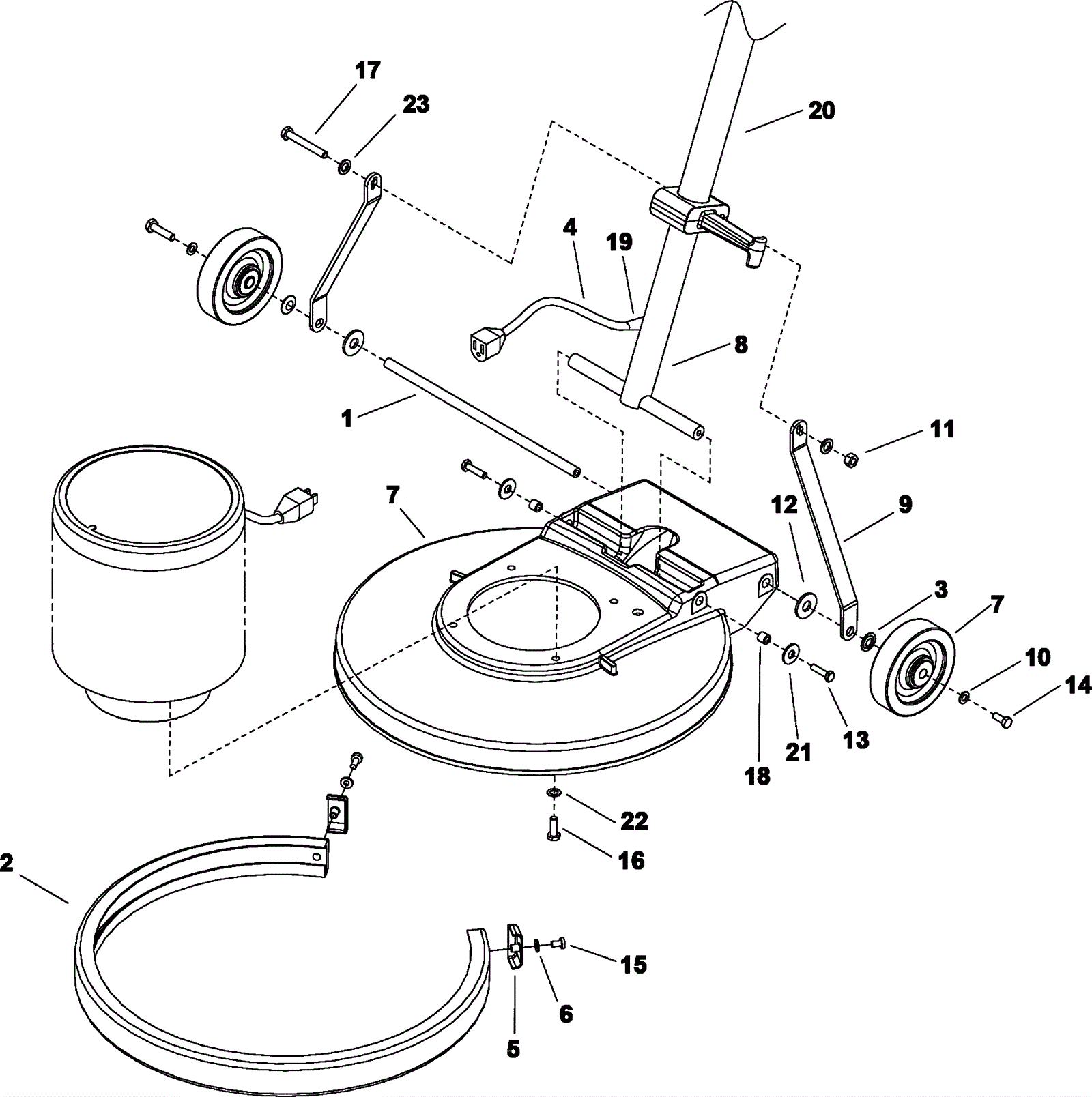 17
23
20
4
19
8
1
11
7
12
9
3
7
10
14
18
21
13
22
16
2
15
6
5