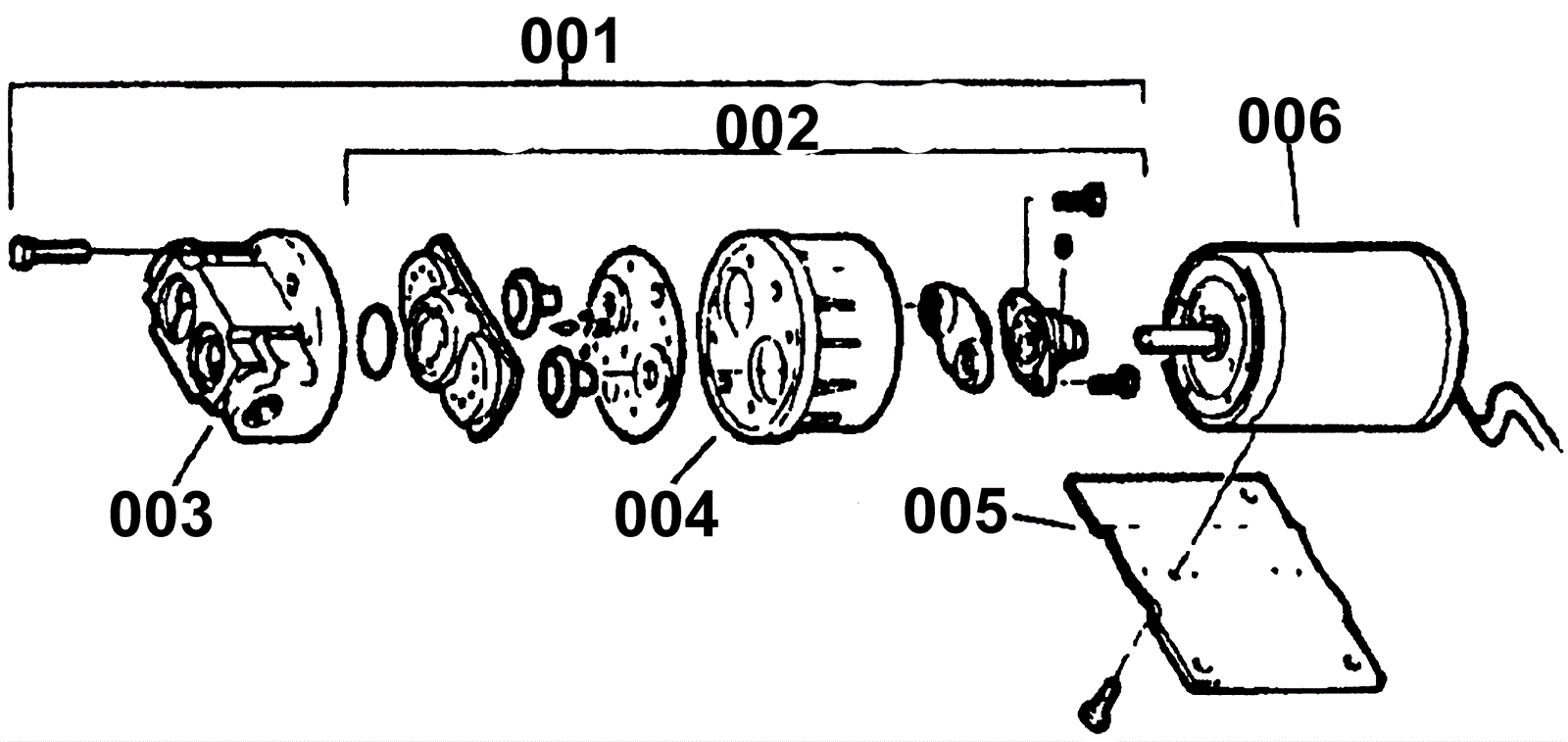 001
002
006
003
004
005