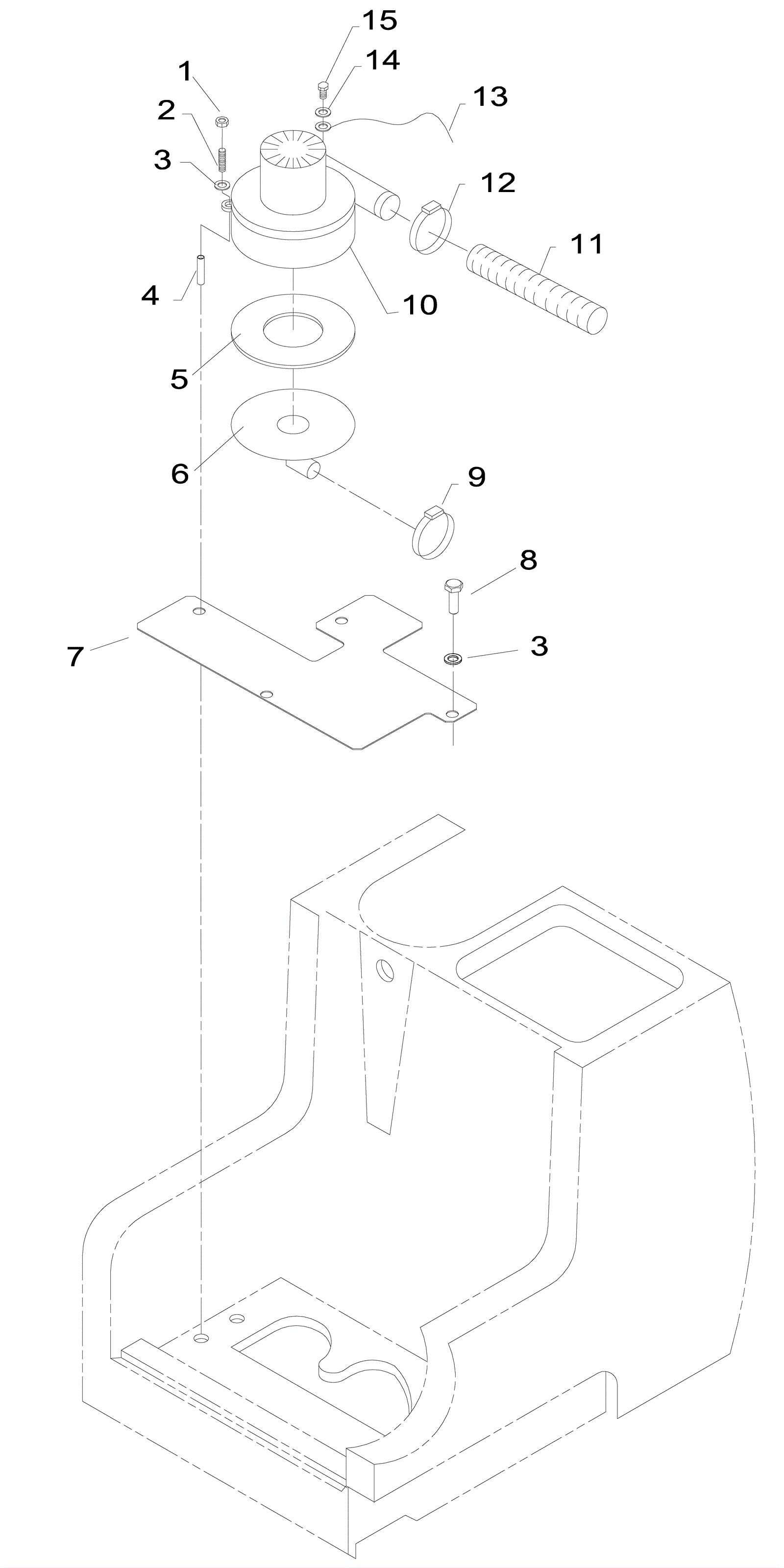 15
14
1
13
2
3
12
11
4
10
5
6
9
8
7
3