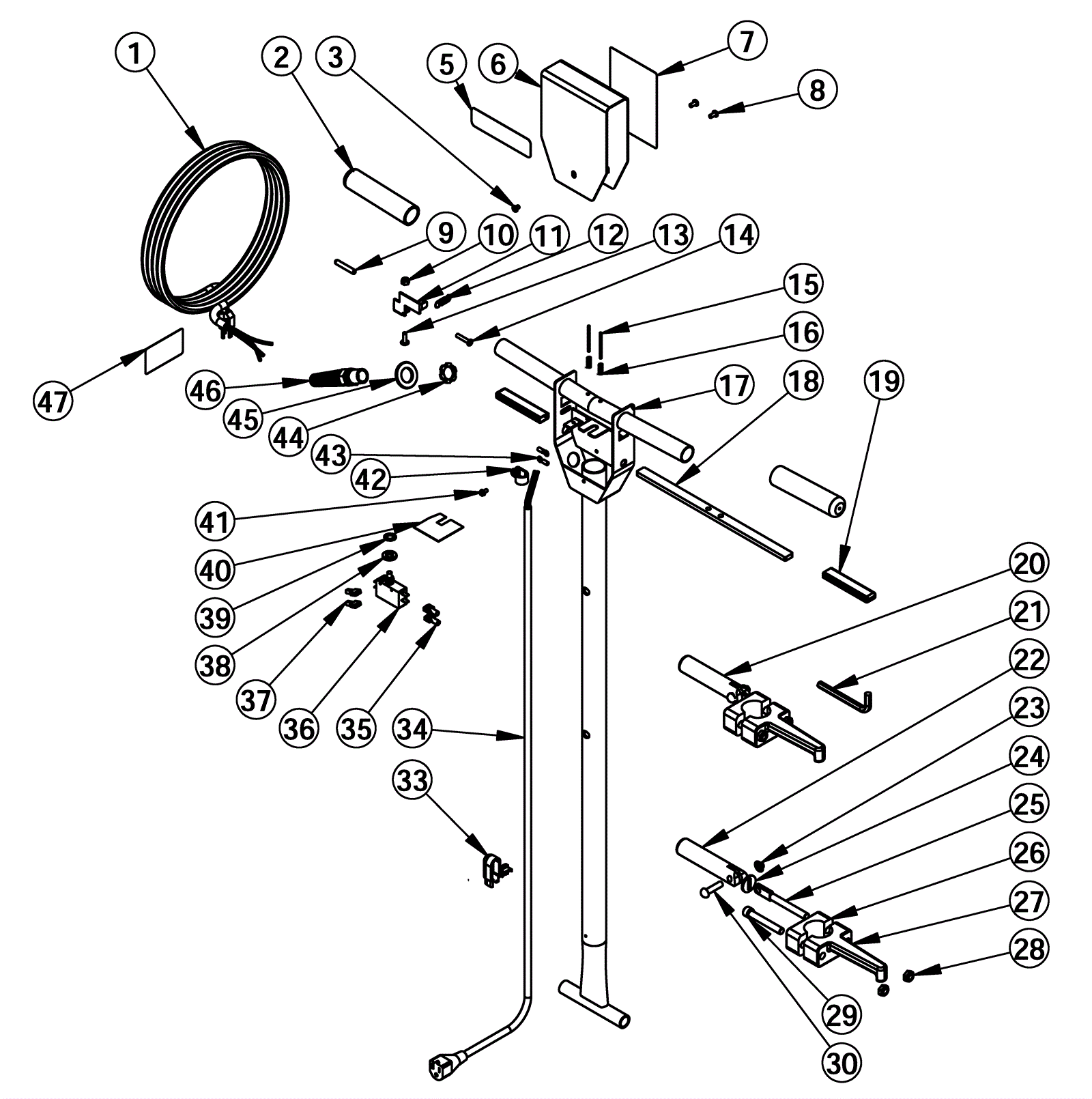 1
2
3
5
6
7
8
9
10
11
12
13
14
15
16
17
18
19
47
46
45
44
43
42
41
40
39
38
37
36
35
34
33
20
21
22
23
24
25
26
27
28
29
30