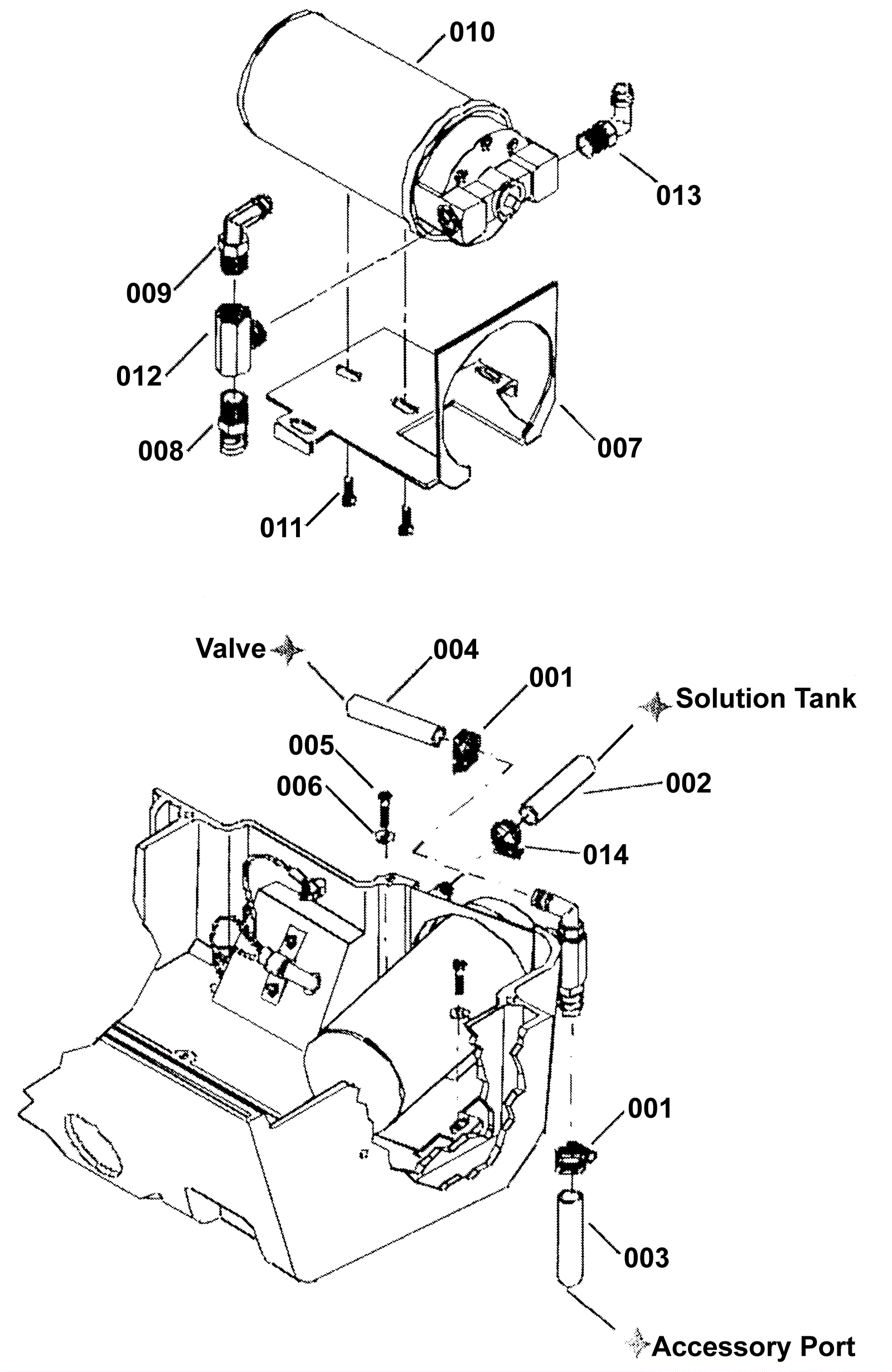 010

013

009

012

008

007

011

Valve

004

001

Solution Tank

005

006

002

014

001

003

Accessory Port