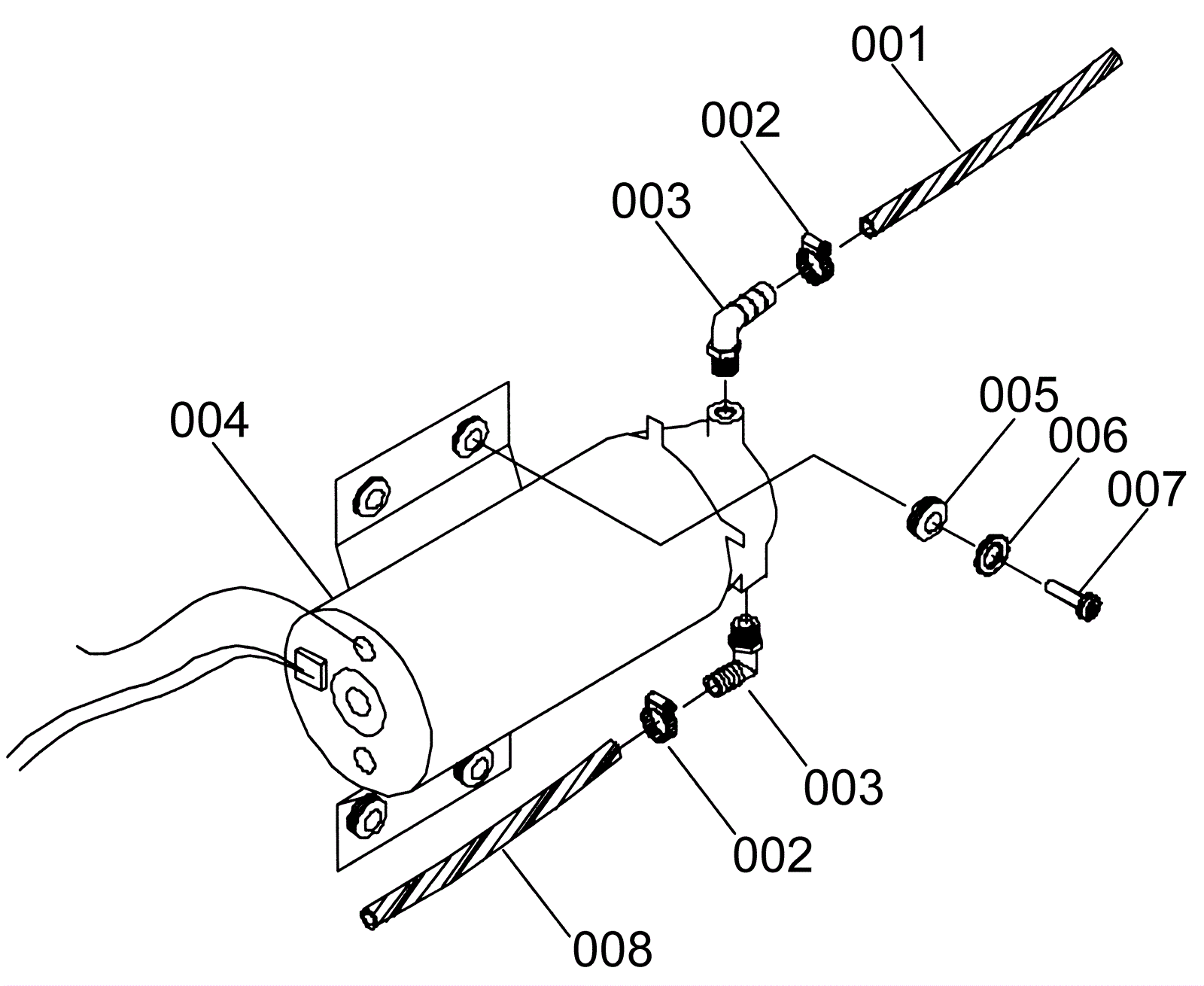 001
002
003
004
005
006
007
003
002
008