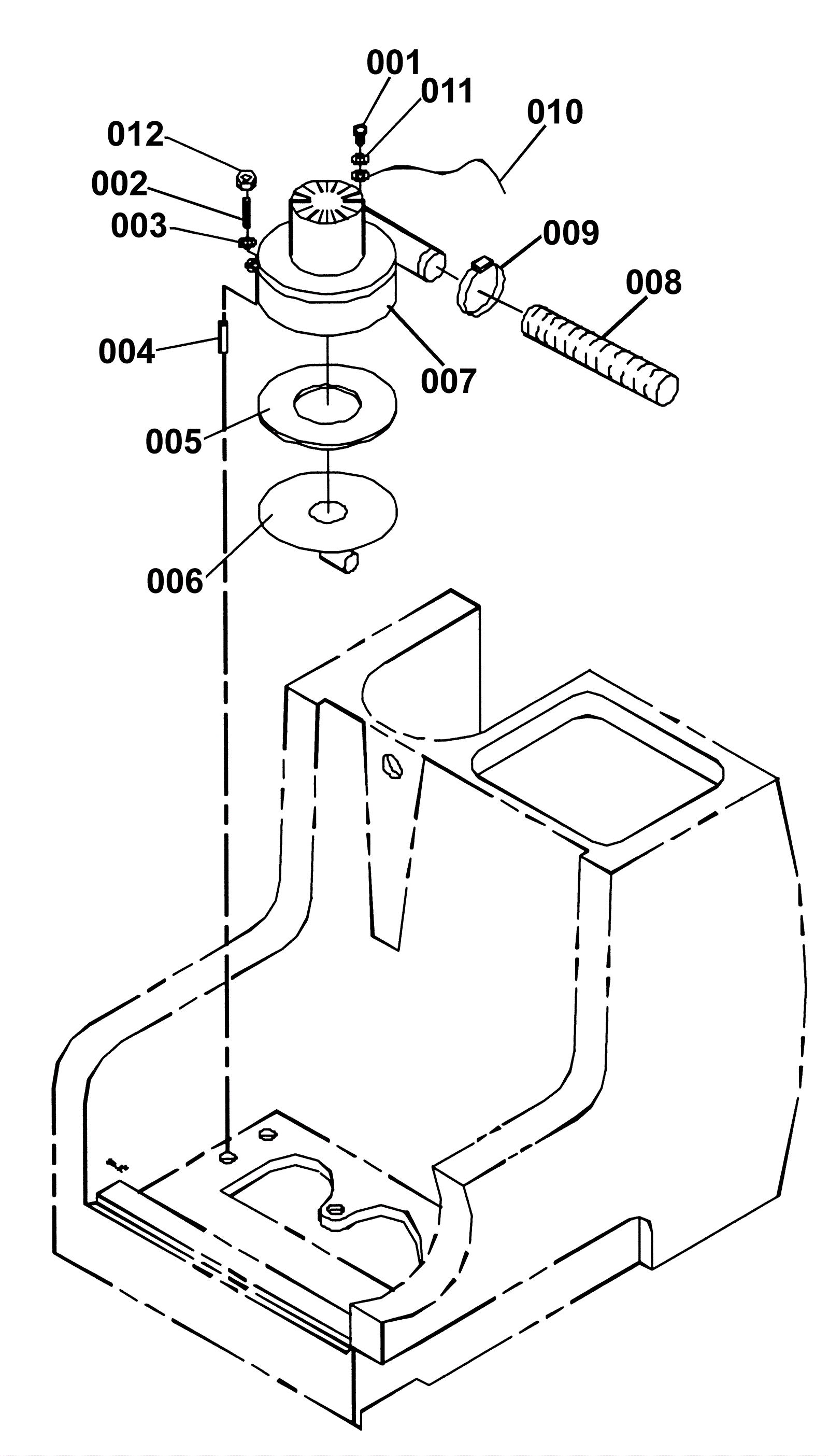 001
011
010
012
002
003
009
008
004
007
005
006